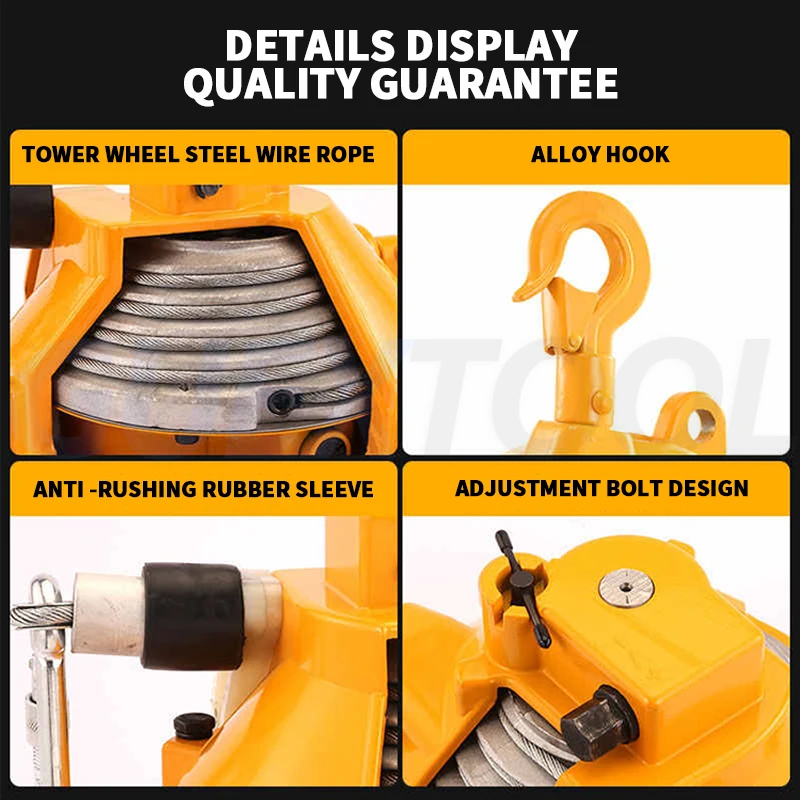 DETAILS DISPLAY
QUALITY GUARANTEE

TOWER WHEEL STEEL WIRE ROPE

ALLOY HOOK

TOOL

ANTI -RUSHING RUBBER SLEEVE

ADJUSTMENT BOLT DESIGN