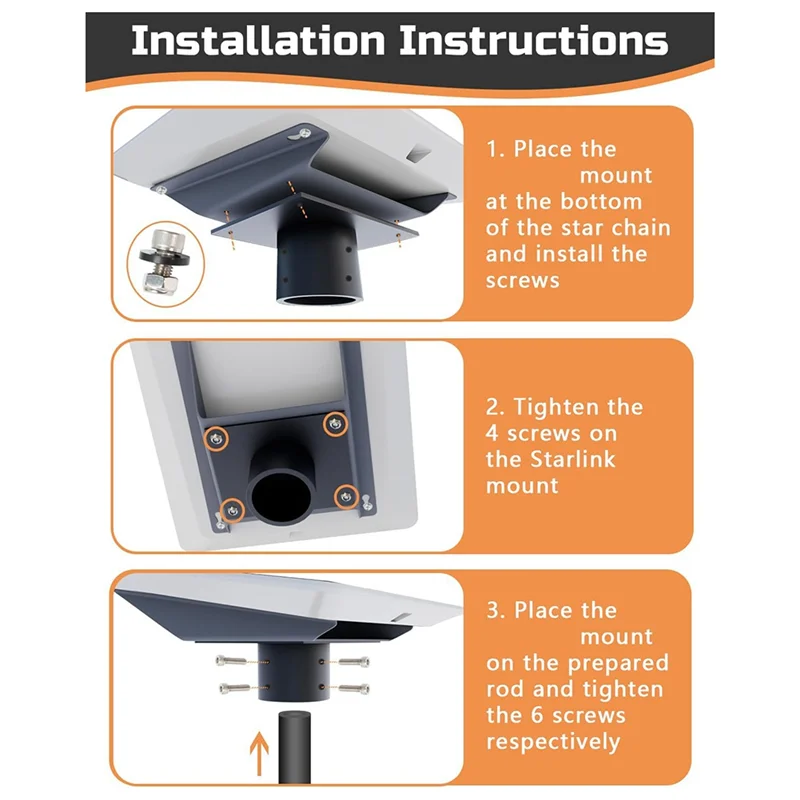 Installation Instructions

1. Place the mount at the bottom of the star chain and install the screws

2. Tighten the 4 screws on the Starlink mount

3. Place the mount on the prepared rod and tighten the 6 screws respectively