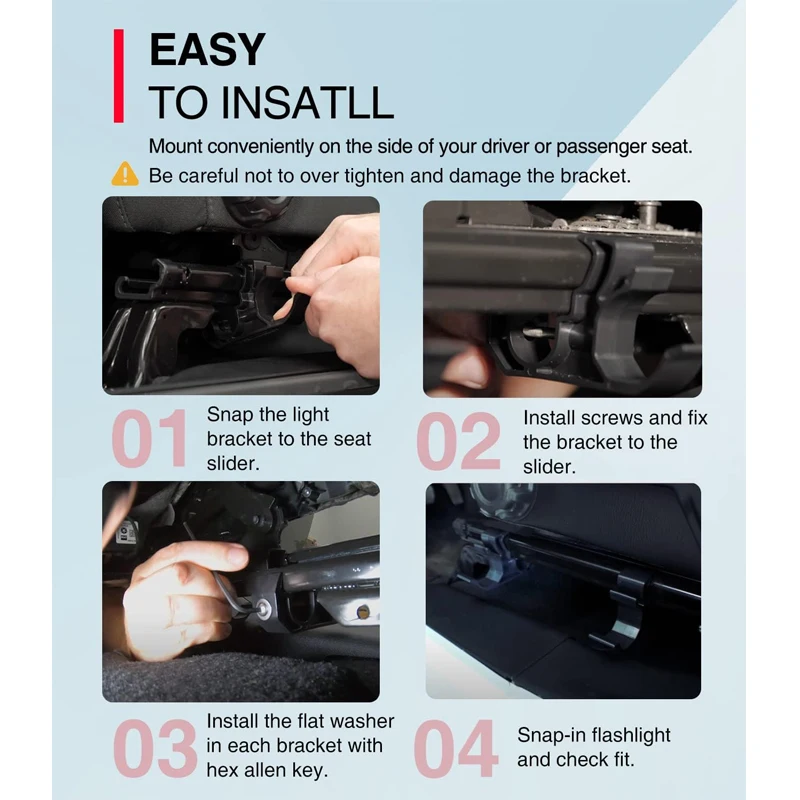 EASY
TO INSATLL

Mount conveniently on the side of your driver or passenger seat.
Be careful not to over tighten and damage the bracket.

01 Snap the light bracket to the seat slider.

02 Install screws and fix the bracket to the slider.

03 Install the flat washer in each bracket with hex allen key.

04 Snap-in flashlight and check fit.