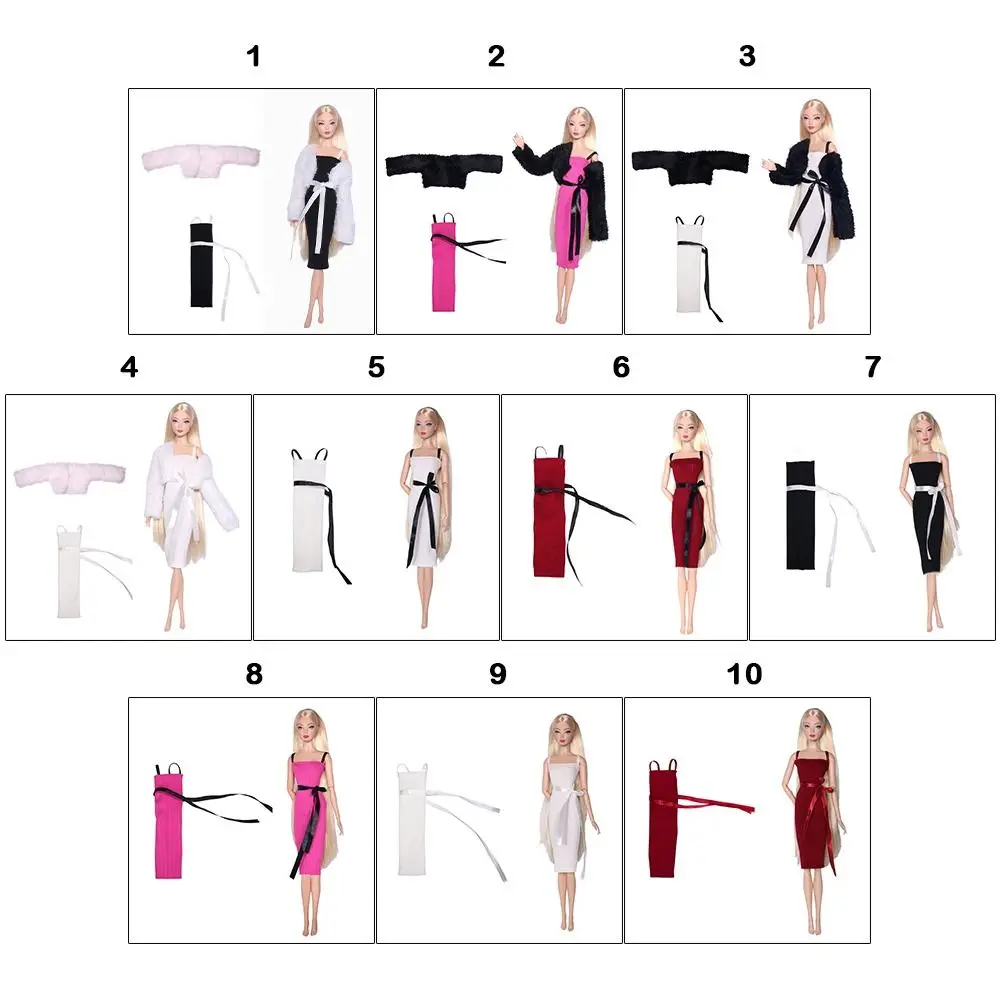 1

2

3

4

5

6

7

8

9

10