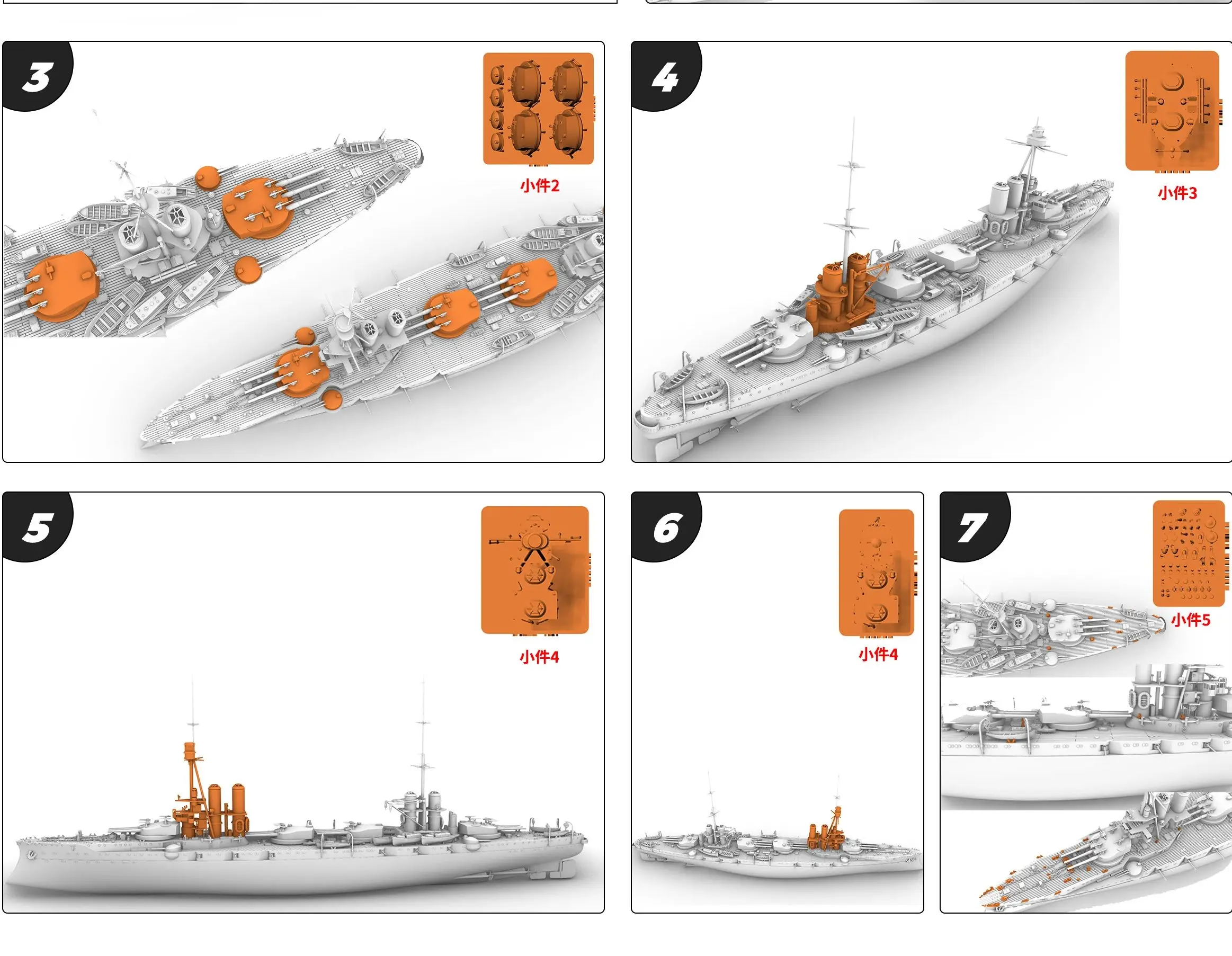 3

小件2

4

小件3

5

小件4

6

小件4

7

小件5