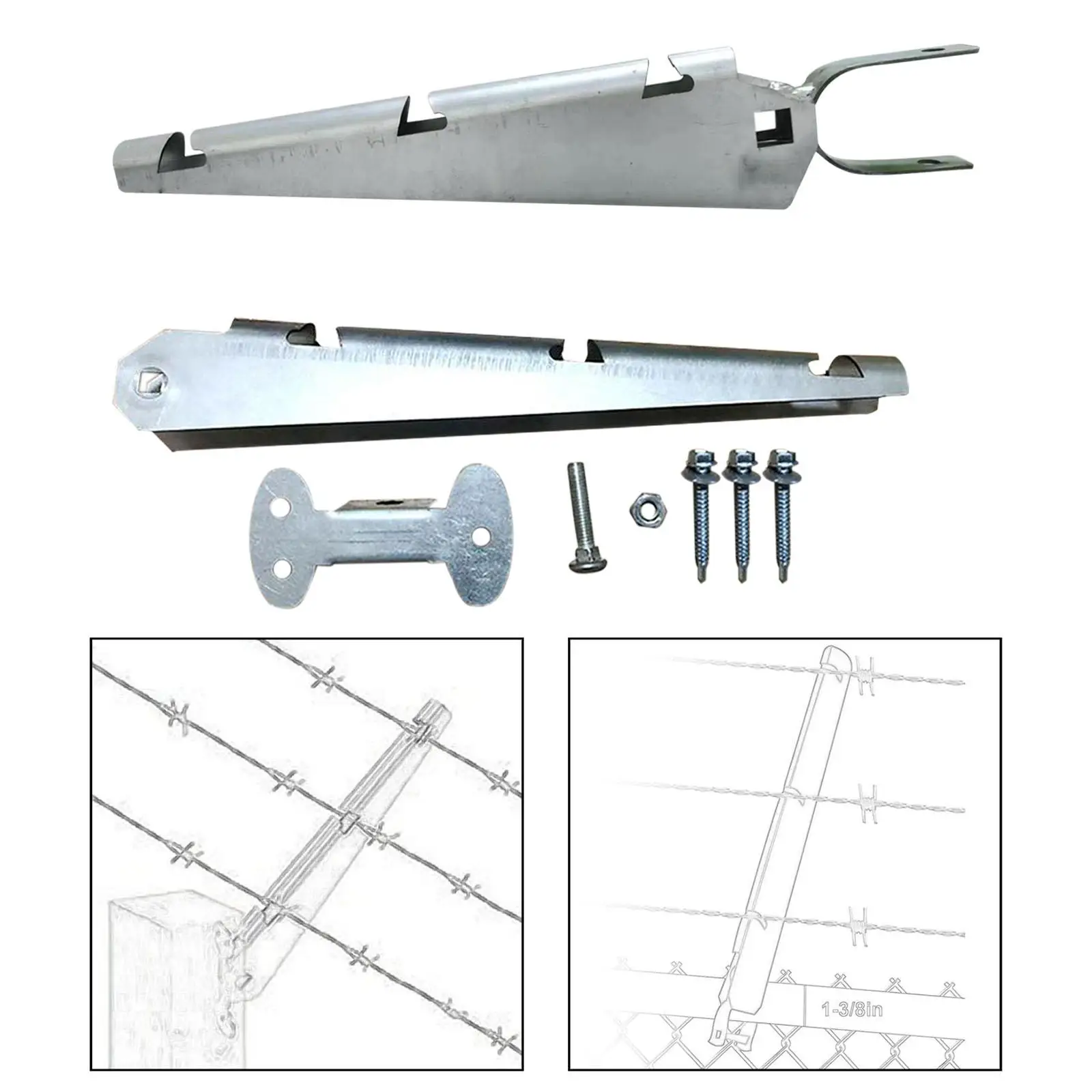 1-3/8in