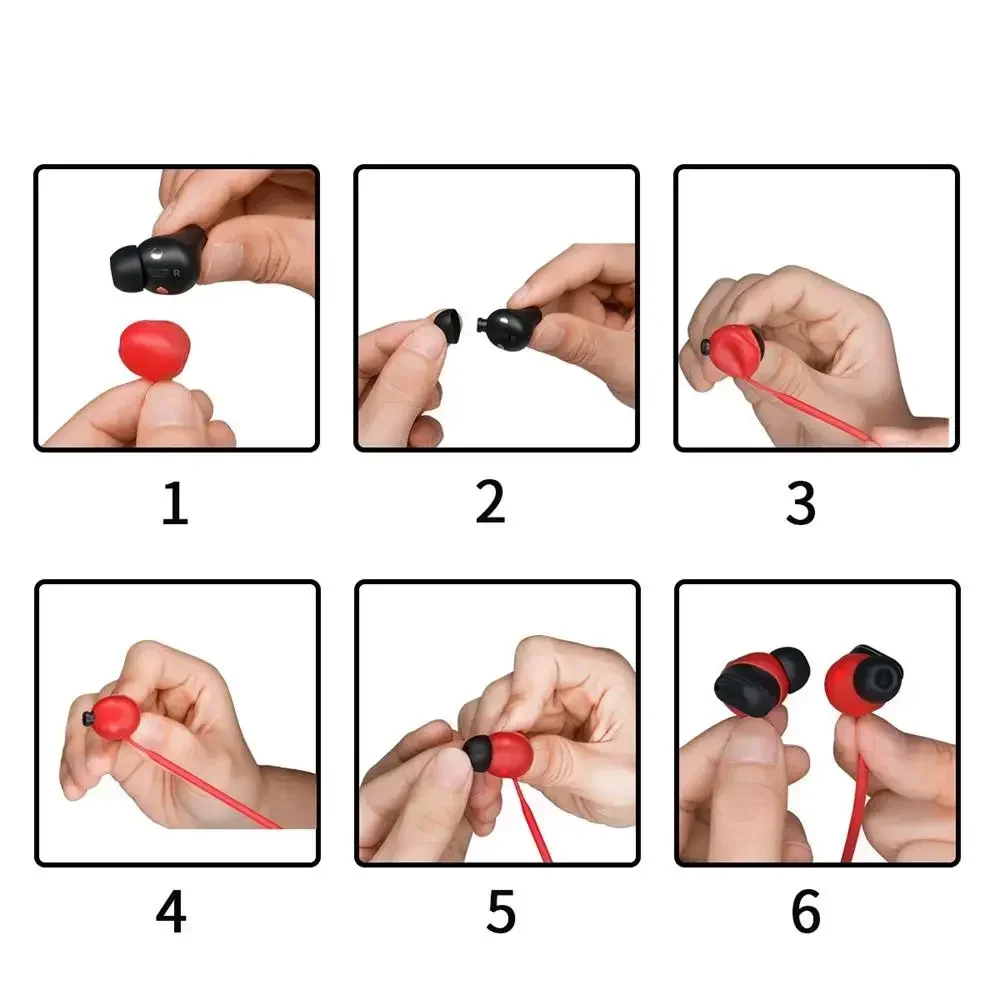 R

1

2

3

4

5

6