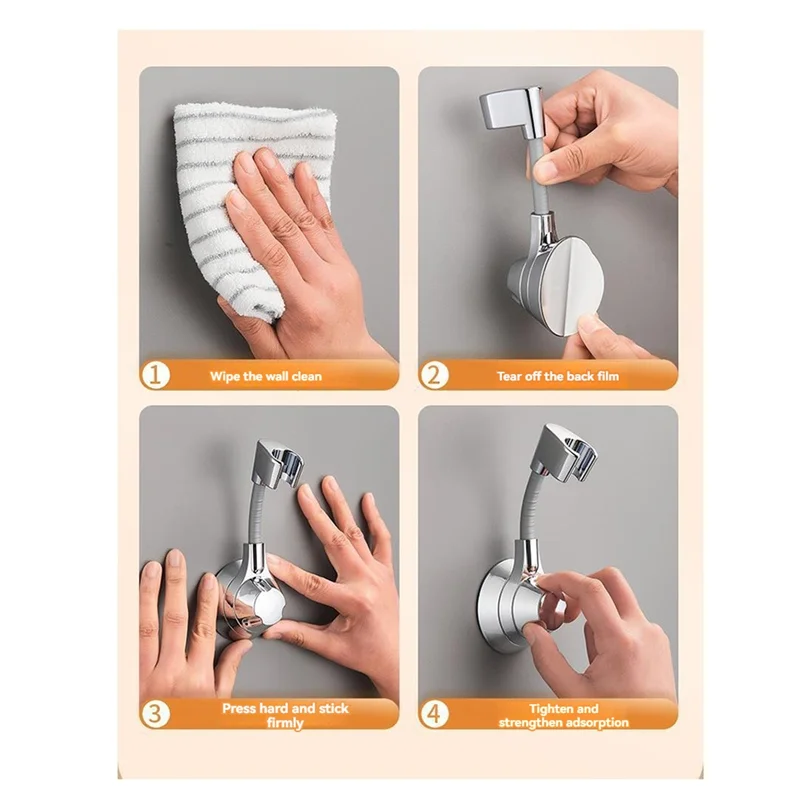 1 Wipe the wall clean

2 Tear off the back film

3 Press hard and stick firmly

4 Tighten and strengthen adsorption