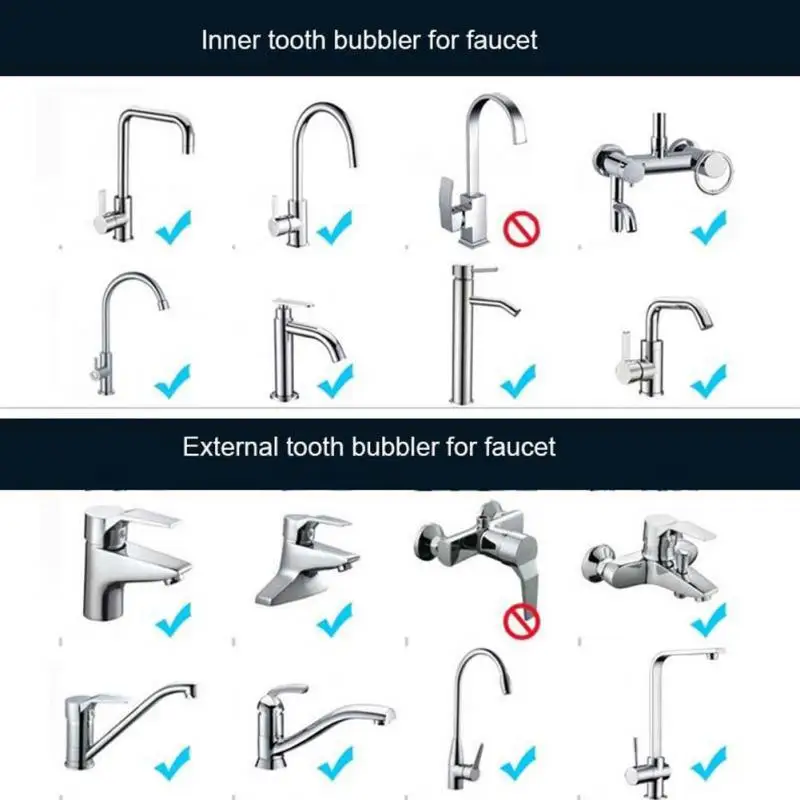 Inner tooth bubbler for faucet

External tooth bubbler for faucet