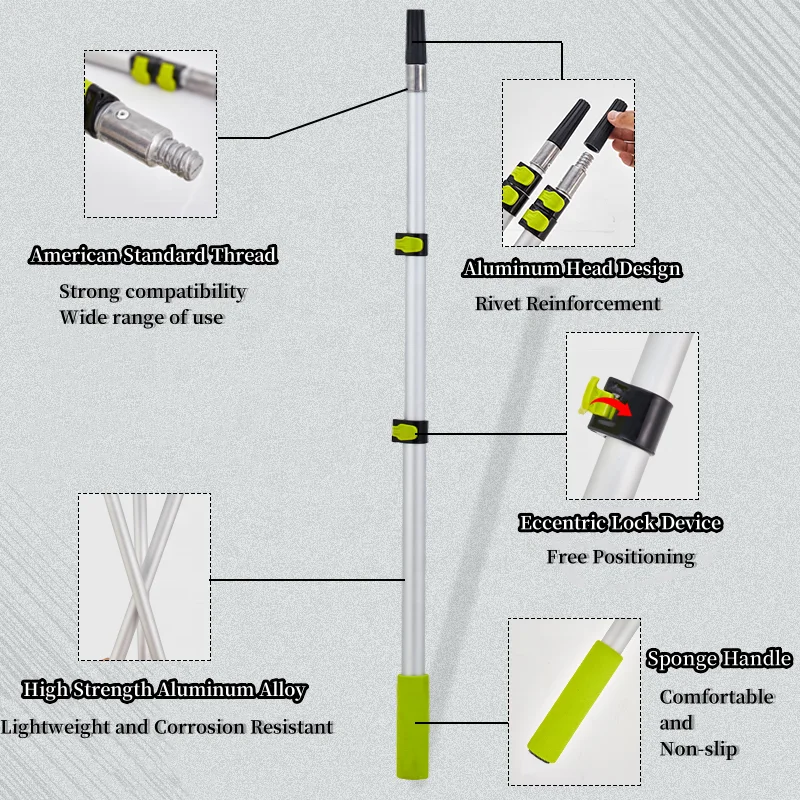 American Standard Thread

Strong compatibility
Wide range of use

Aluminum Head Design

Rivet Reinforcement

Eccentric Lock Device

Free Positioning

High Strength Aluminum Alloy

Lightweight and Corrosion Resistant

Sponge Handle

Comfortable
and
Non-slip