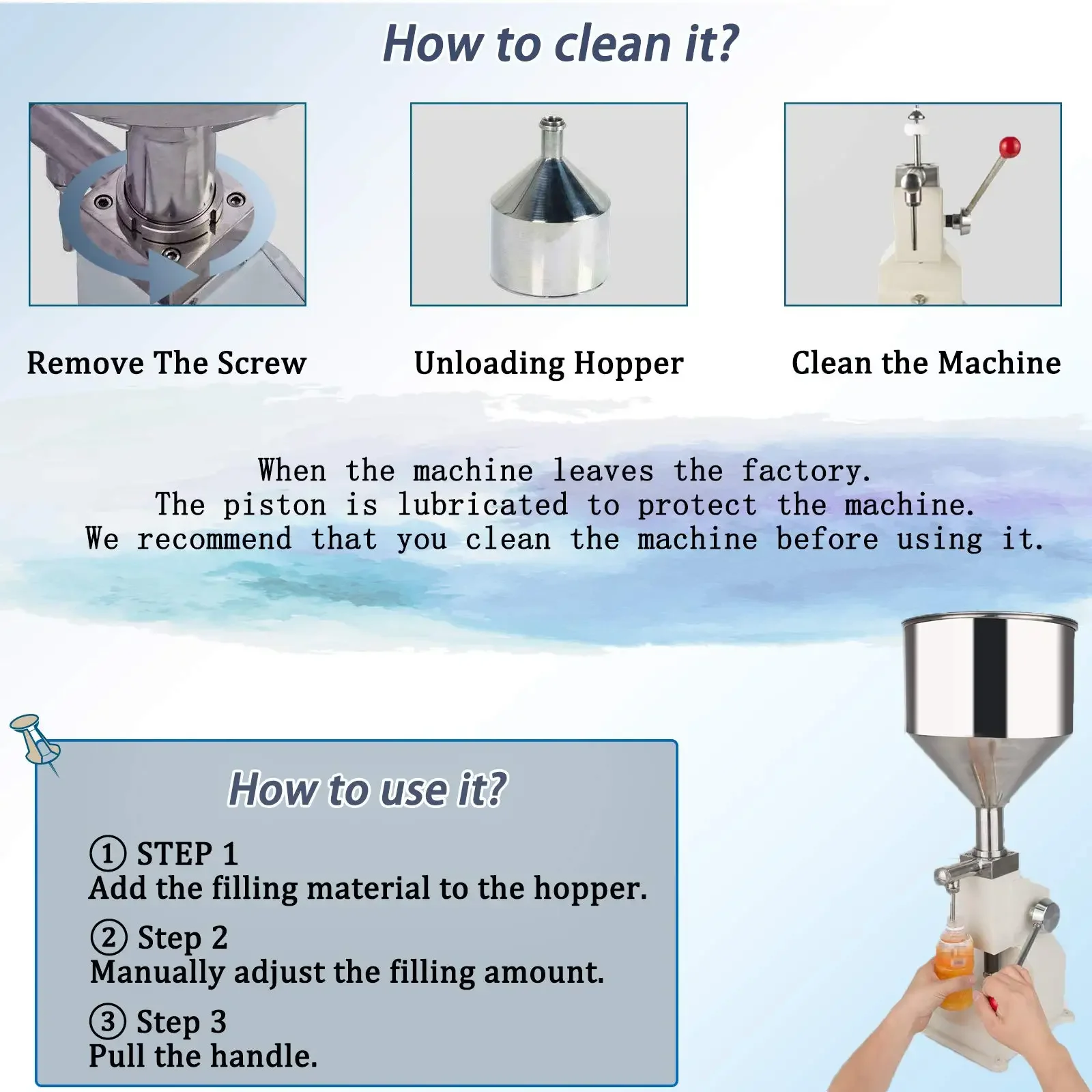 How to clean it?

Remove The Screw

Unloading Hopper

Clean the Machine

When the machine leaves the factory.
The piston is lubricated to protect the machine.
We recommend that you clean the machine before using it.

How to use it?

① STEP 1
Add the filling material to the hopper.

② Step 2
Manually adjust the filling amount.

③ Step 3
Pull the handle.