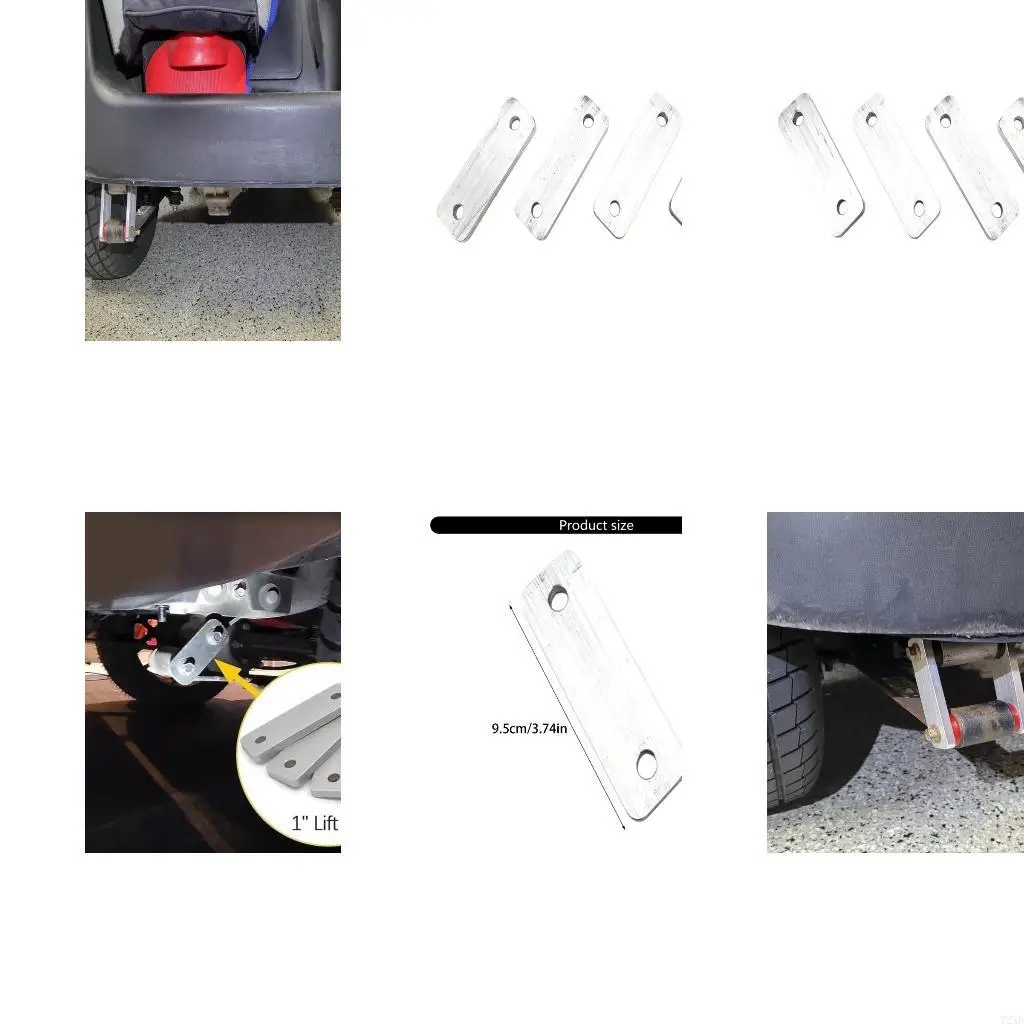 1" Lift

Product size

9.5cm/3.74in