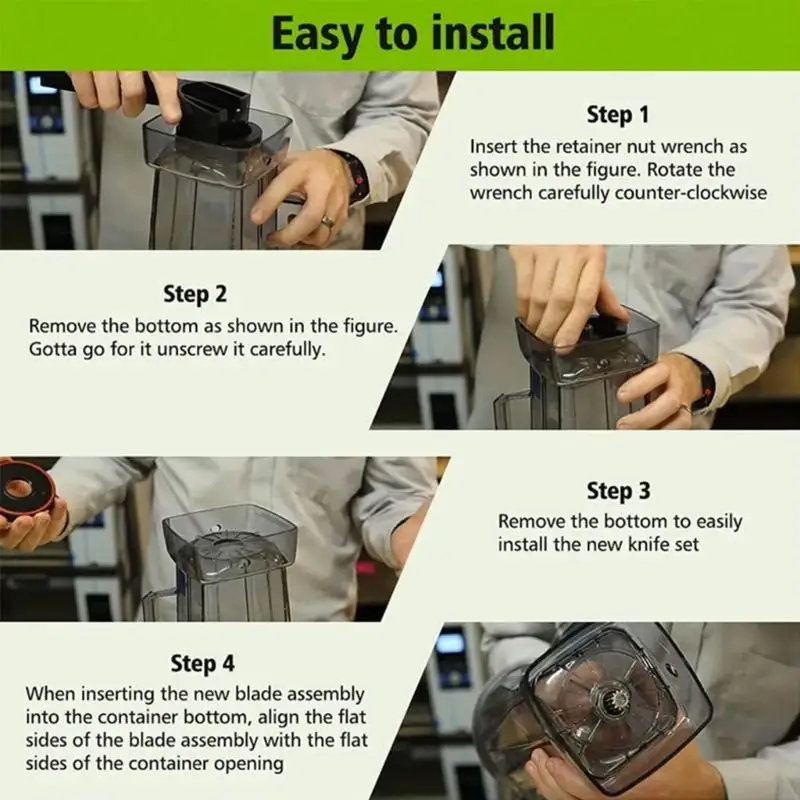 Easy to install

Step 1
Insert the retainer nut wrench as shown in the figure. Rotate the wrench carefully counter-clockwise

Step 2
Remove the bottom as shown in the figure. Gotta go for it unscrew it carefully.

Step 3
Remove the bottom to easily install the new knife set

Step 4
When inserting the new blade assembly into the container bottom, align the flat sides of the blade assembly with the flat sides of the container opening