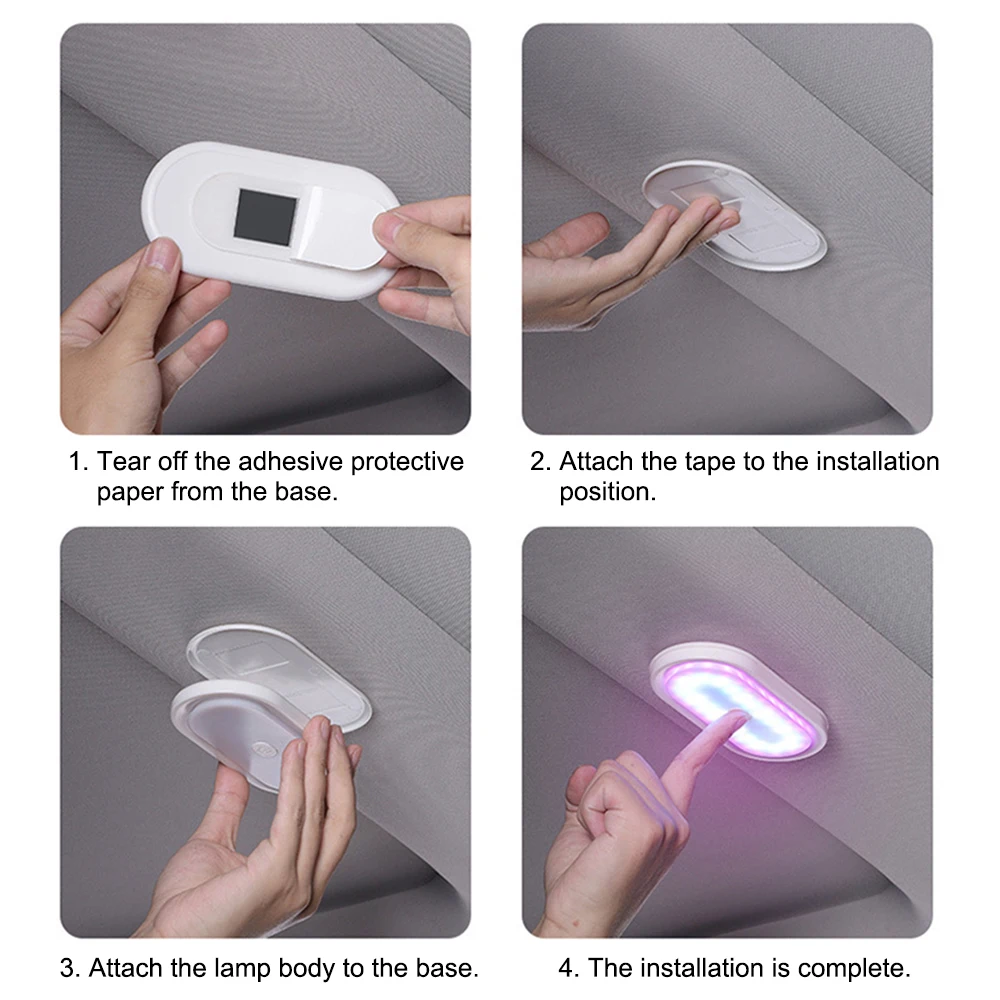 1. Tear off the adhesive protective paper from the base.

2. Attach the tape to the installation position.

3. Attach the lamp body to the base.

4. The installation is complete.