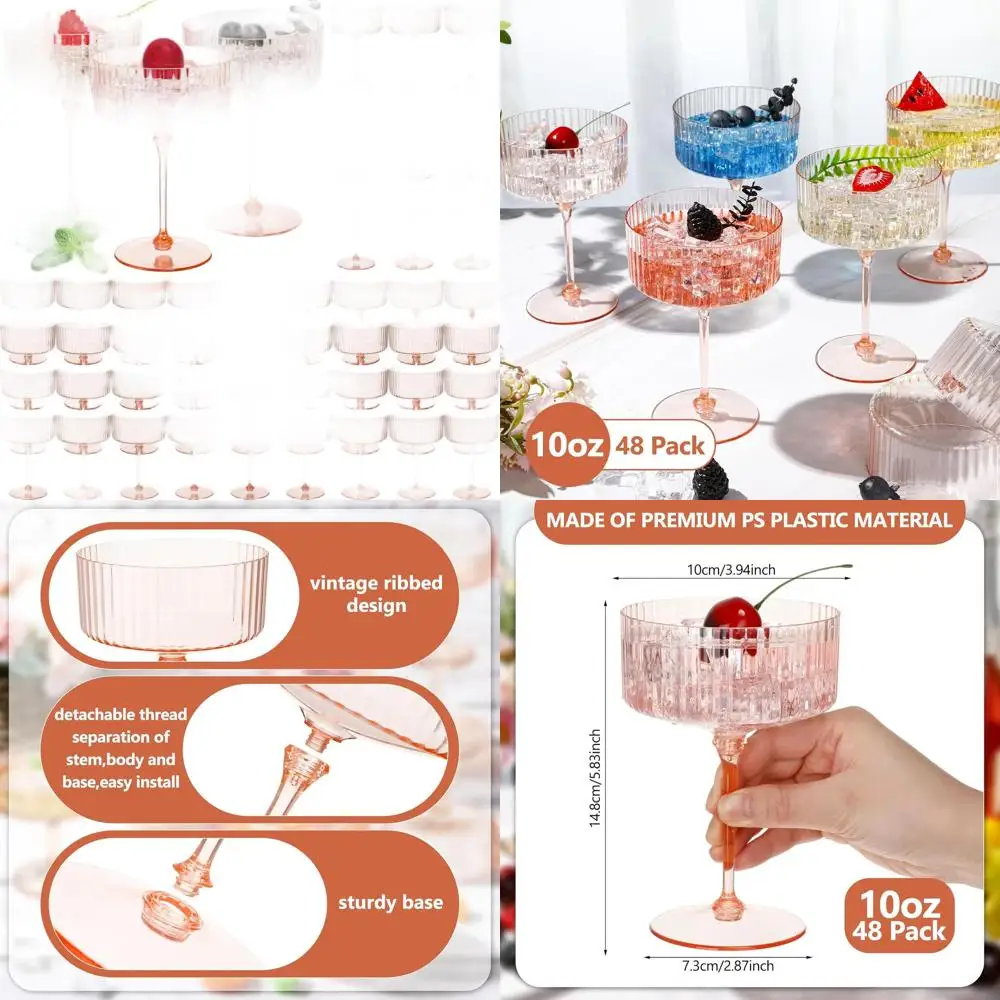 10oz 48 Pack

vintage ribbed design

detachable thread separation of stem,body and base,easy install

sturdy base

MADE OF PREMIUM PS PLASTIC MATERIAL

10cm/3.94inch

14.8cm/5.83inch

7.3cm/2.87inch

10oz 48 Pack