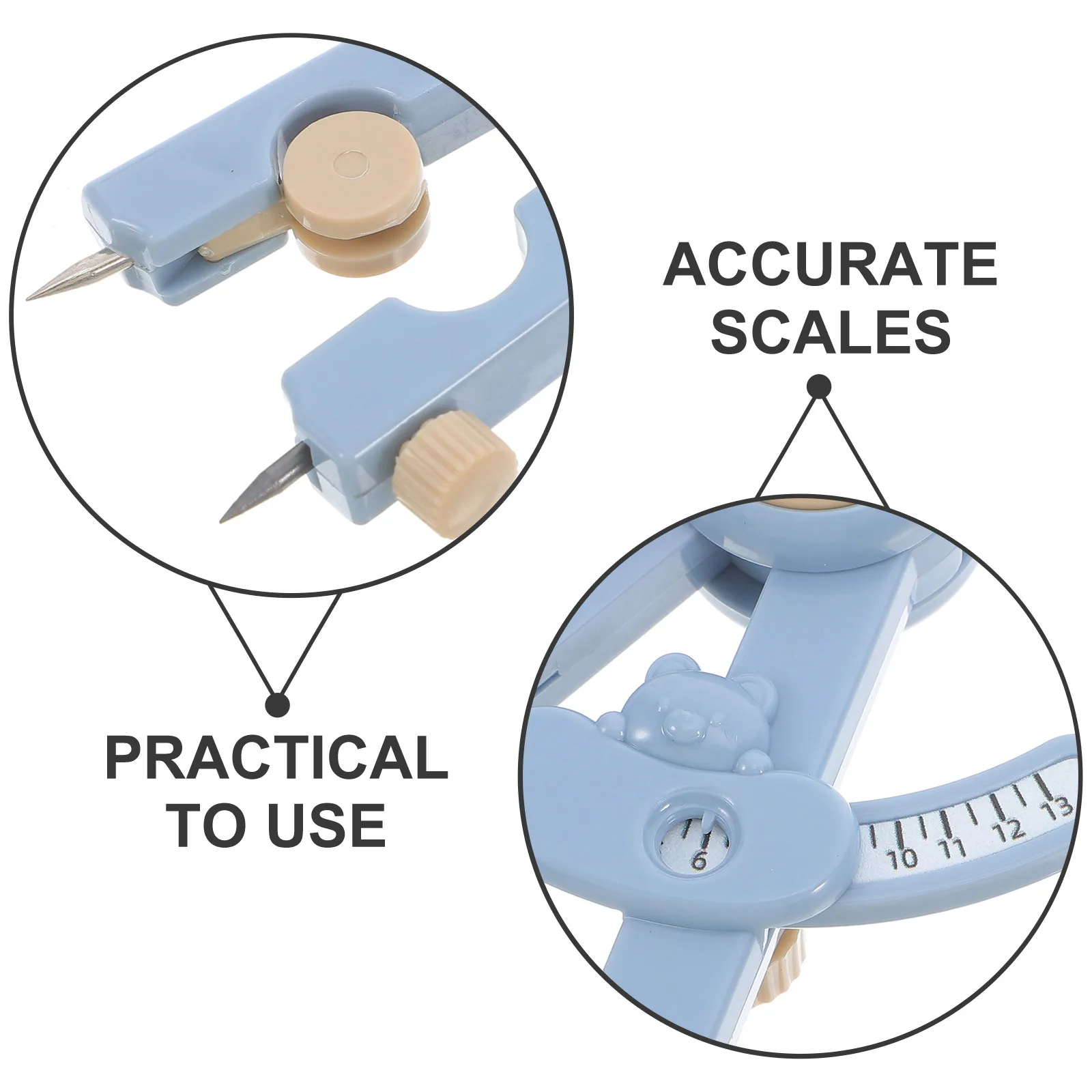 ACCURATE SCALES

PRACTICAL TO USE

6

10 11 12 13