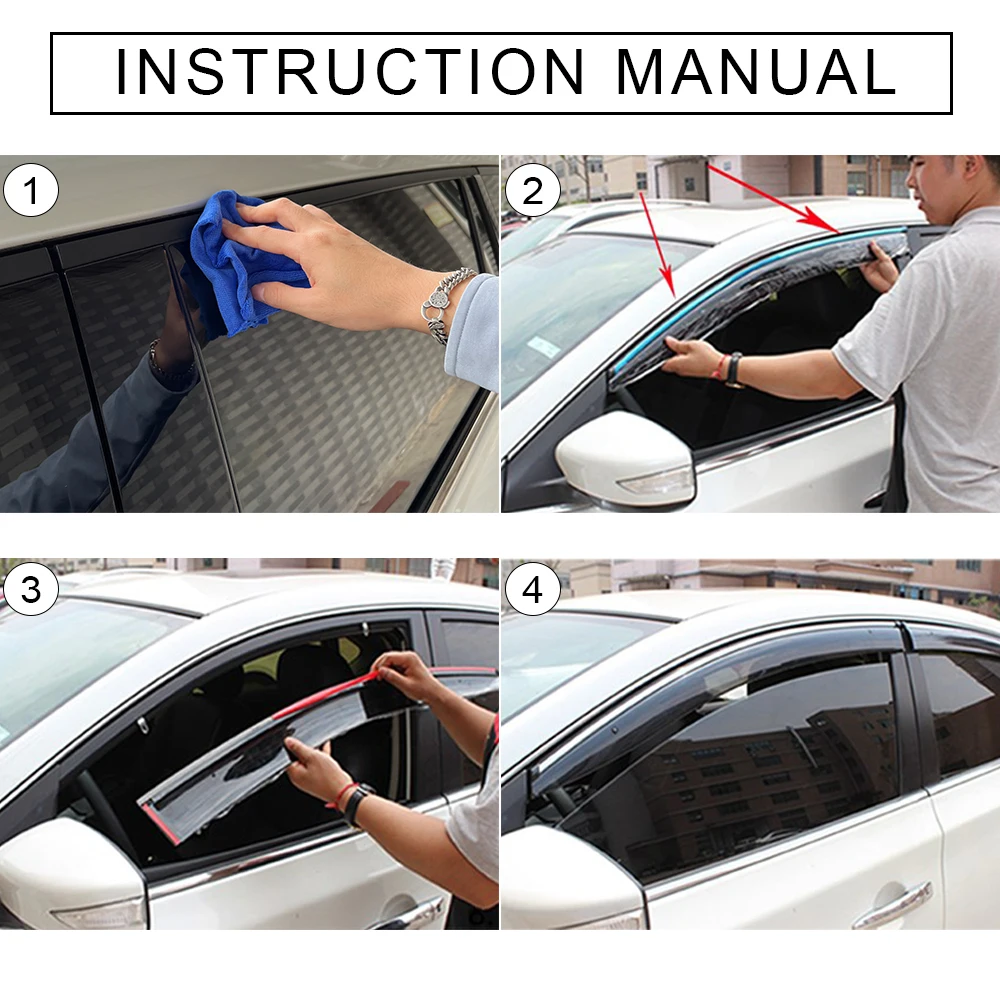 INSTRUCTION MANUAL

1

2

3

4