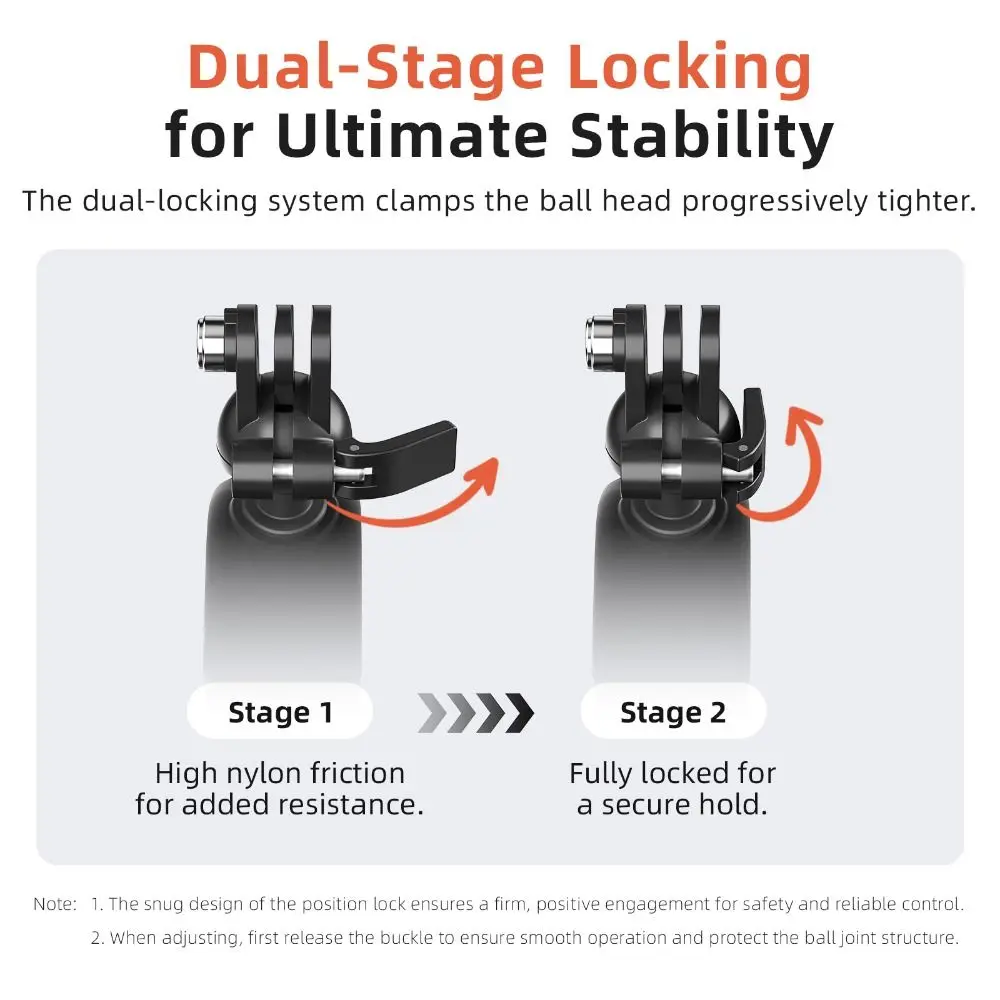 Dual-Stage Locking
for Ultimate Stability

The dual-locking system clamps the ball head progressively tighter.

Stage 1

High nylon friction for added resistance.

Stage 2

Fully locked for a secure hold.

Note: 1. The snug design of the position lock ensures a firm, positive engagement for safety and reliable control.
2. When adjusting, first release the buckle to ensure smooth operation and protect the ball joint structure.