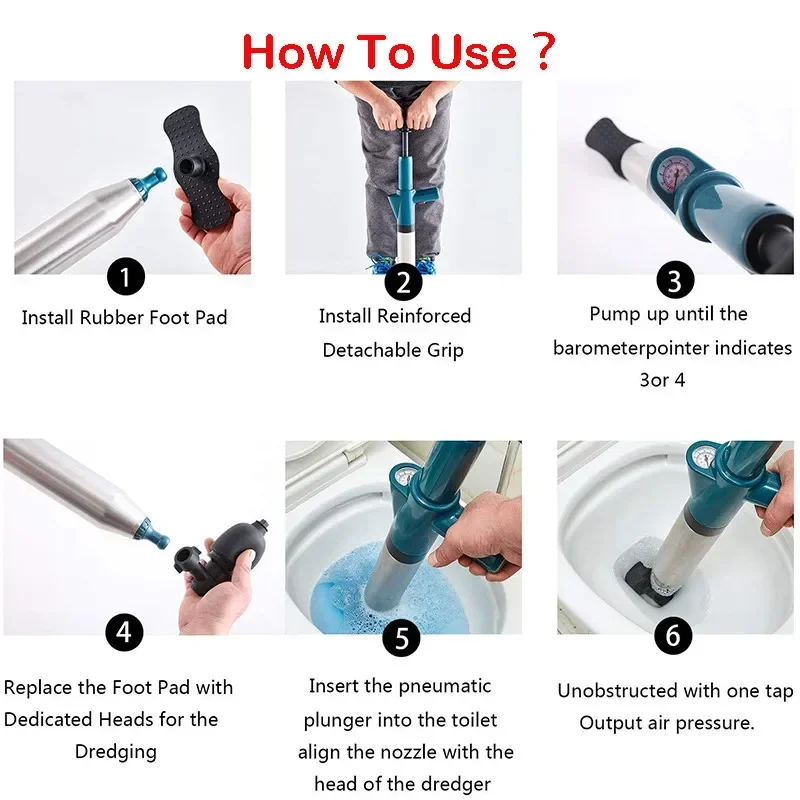 How To Use ?

1
Install Rubber Foot Pad

2
Install Reinforced Detachable Grip

3
Pump up until the barometerpointer indicates 3or 4

4
Replace the Foot Pad with Dedicated Heads for the Dredging

5
Insert the pneumatic plunger into the toilet align the nozzle with the head of the dredger

6
Unobstructed with one tap Output air pressure.