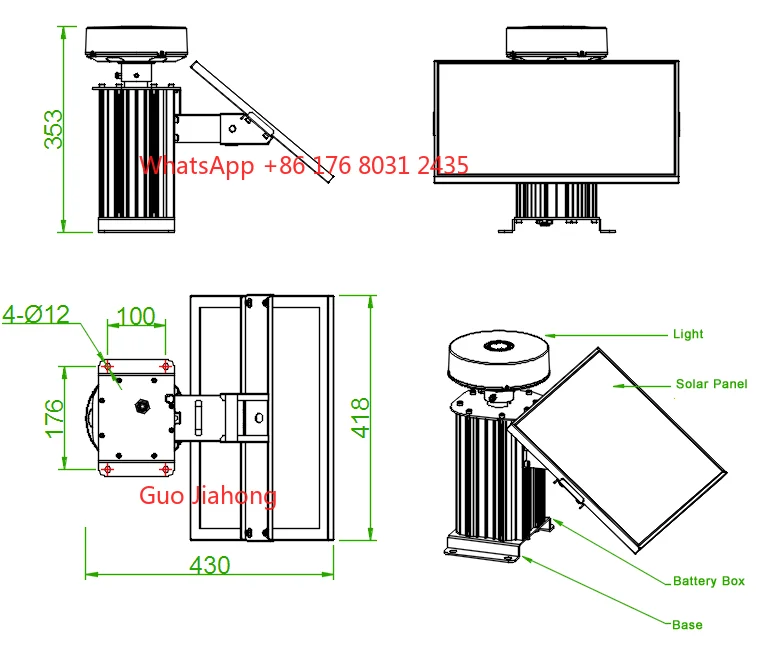 353

WhatsApp +86 176 8031 2435

4-Ø12
100
176
418
Guo Jiahong
430

Light
Solar Panel
Battery Box
Base