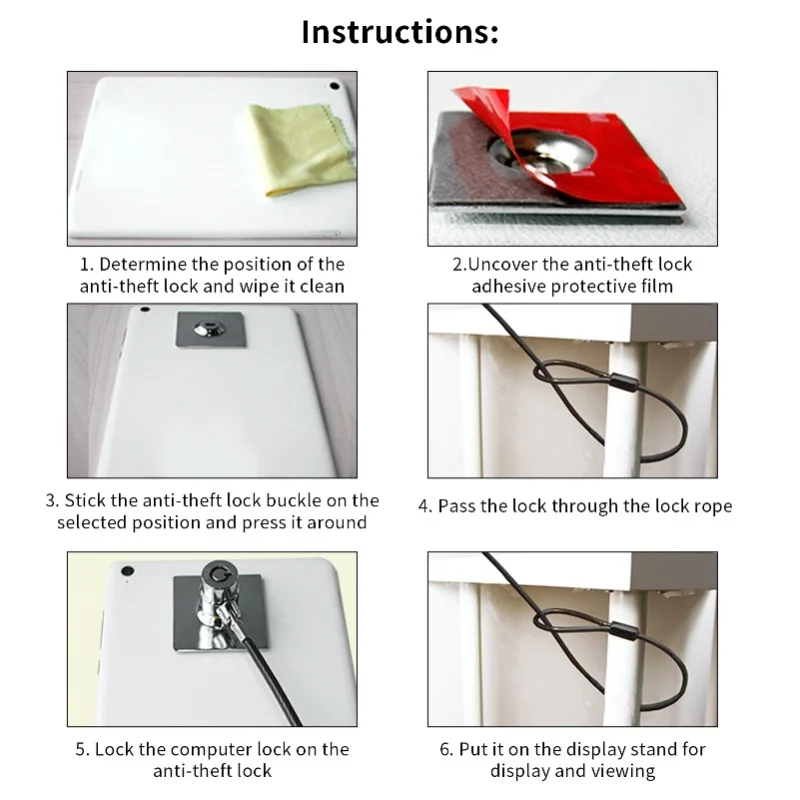 Instructions:

1. Determine the position of the anti-theft lock and wipe it clean

2.Uncover the anti-theft lock adhesive protective film

3. Stick the anti-theft lock buckle on the selected position and press it around

4. Pass the lock through the lock rope

5. Lock the computer lock on the anti-theft lock

6. Put it on the display stand for display and viewing