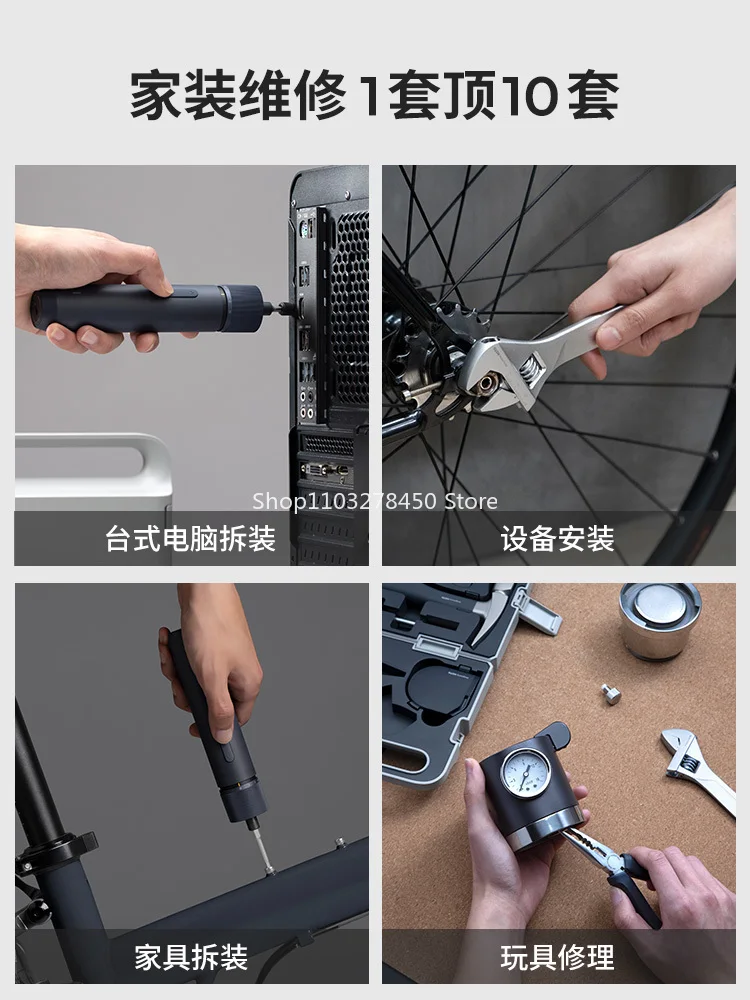 家装维修1套顶10套

Shop1103278450 Store

台式电脑拆装

设备安装

家具拆装

玩具修理