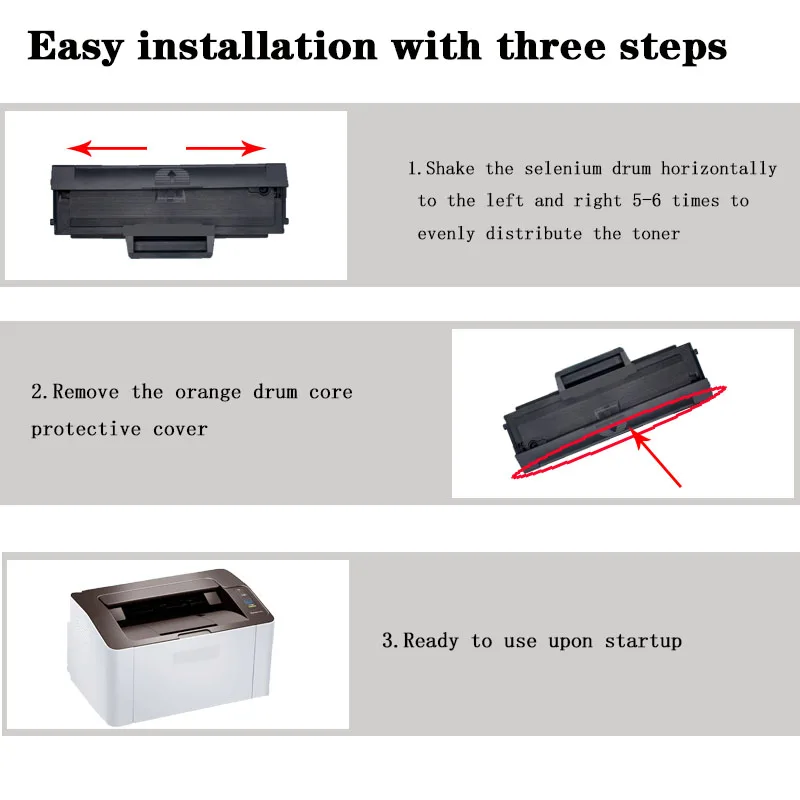 Easy installation with three steps

1. Shake the selenium drum horizontally to the left and right 5-6 times to evenly distribute the toner

2. Remove the orange drum core protective cover

3. Ready to use upon startup