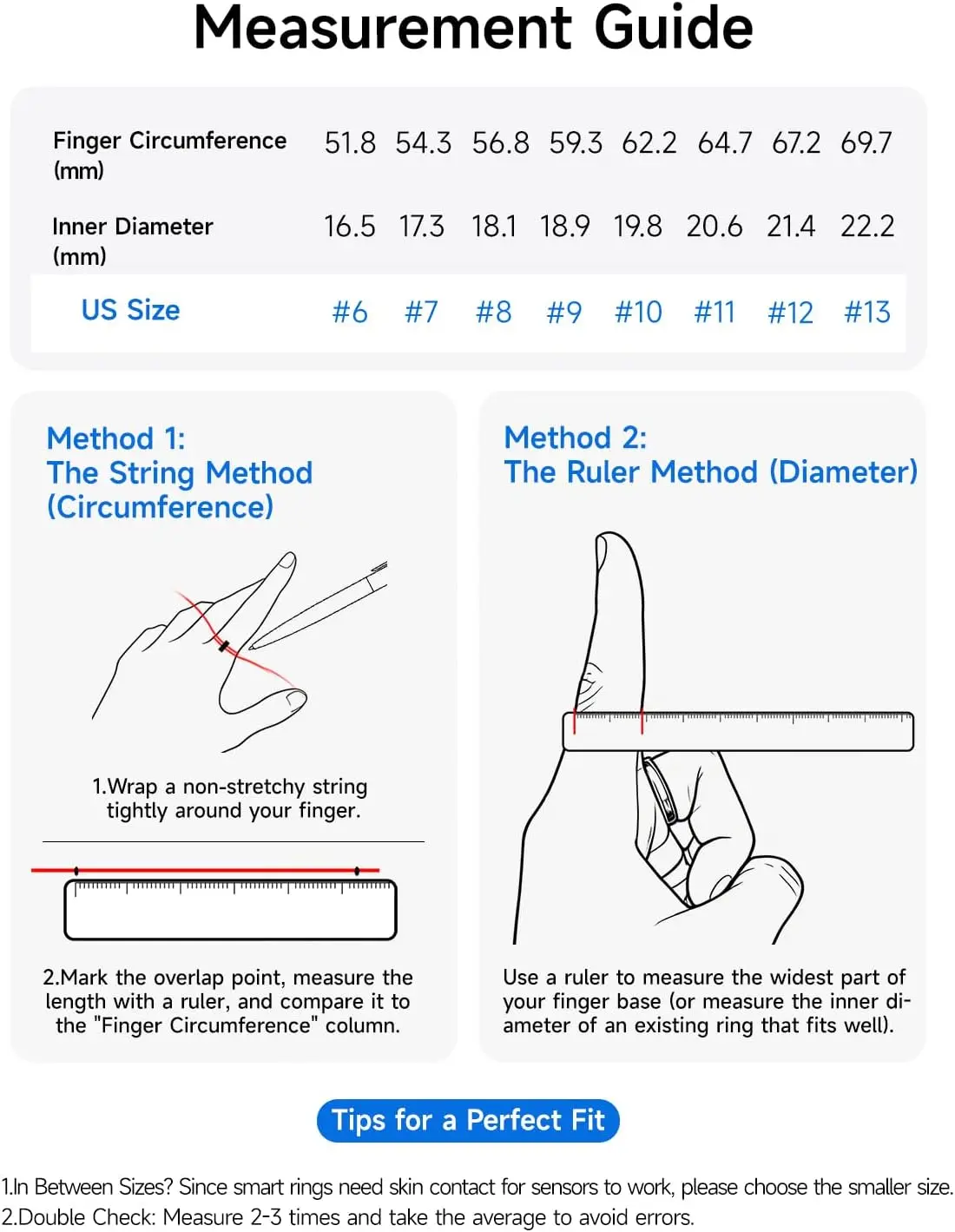 Measurement Guide

| Finger Circumference (mm) | 51.8 | 54.3 | 56.8 | 59.3 | 62.2 | 64.7 | 67.2 | 69.7 |
|---|---|---|---|---|---|---|---|---|
| Inner Diameter (mm) | 16.5 | 17.3 | 18.1 | 18.9 | 19.8 | 20.6 | 21.4 | 22.2 |
| US Size | #6 | #7 | #8 | #9 | #10 | #11 | #12 | #13 |

Method 1:
The String Method (Circumference)

1.Wrap a non-stretchy string tightly around your finger.

2.Mark the overlap point, measure the length with a ruler, and compare it to the "Finger Circumference" column.

Method 2:
The Ruler Method (Diameter)

Use a ruler to measure the widest part of your finger base (or measure the inner diameter of an existing ring that fits well).

Tips for a Perfect Fit

1.In Between Sizes? Since smart rings need skin contact for sensors to work, please choose the smaller size.
2.Double Check: Measure 2-3 times and take the average to avoid errors.