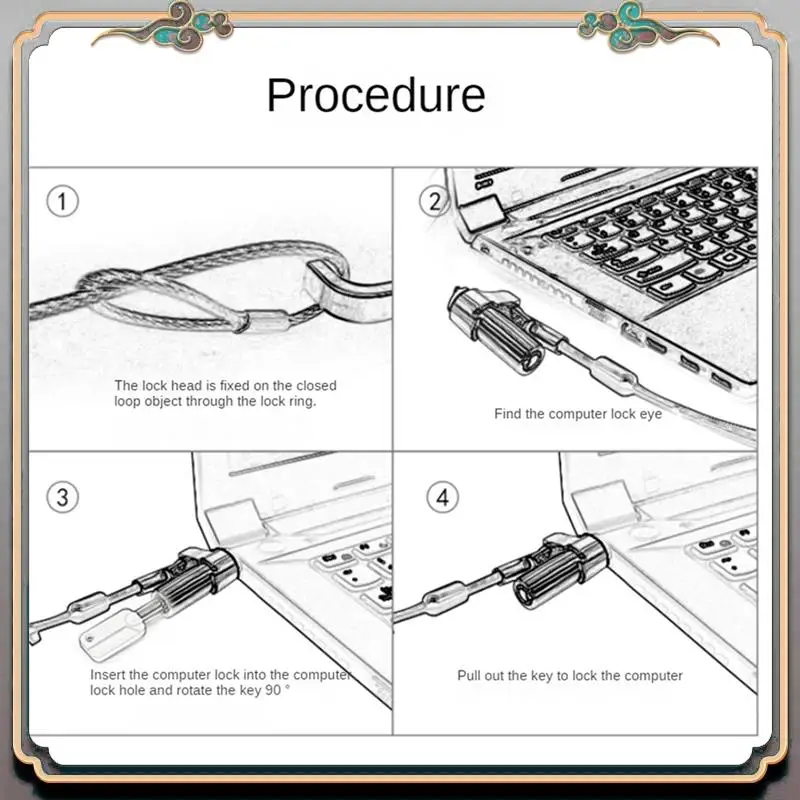 Procedure

①

The lock head is fixed on the closed loop object through the lock ring.

②

Find the computer lock eye

③

Insert the computer lock into the computer lock hole and rotate the key 90 °

④

Pull out the key to lock the computer