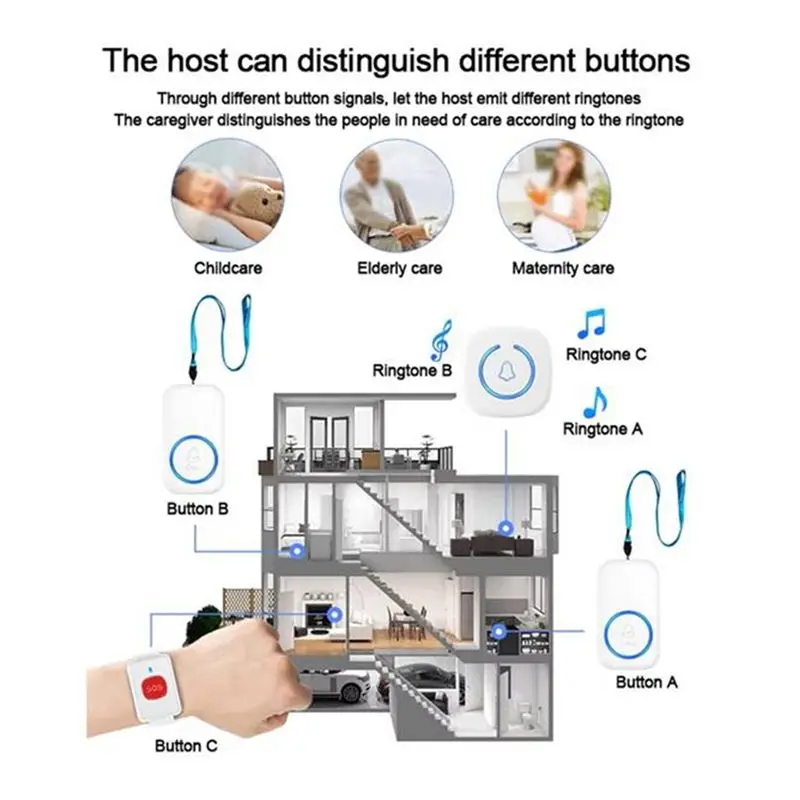 The host can distinguish different buttons

Through different button signals, let the host emit different ringtones
The caregiver distinguishes the people in need of care according to the ringtone

Childcare

Elderly care

Maternity care

Ringtone B

Ringtone C

Ringtone A

Button B

Button A

SOS

Button C