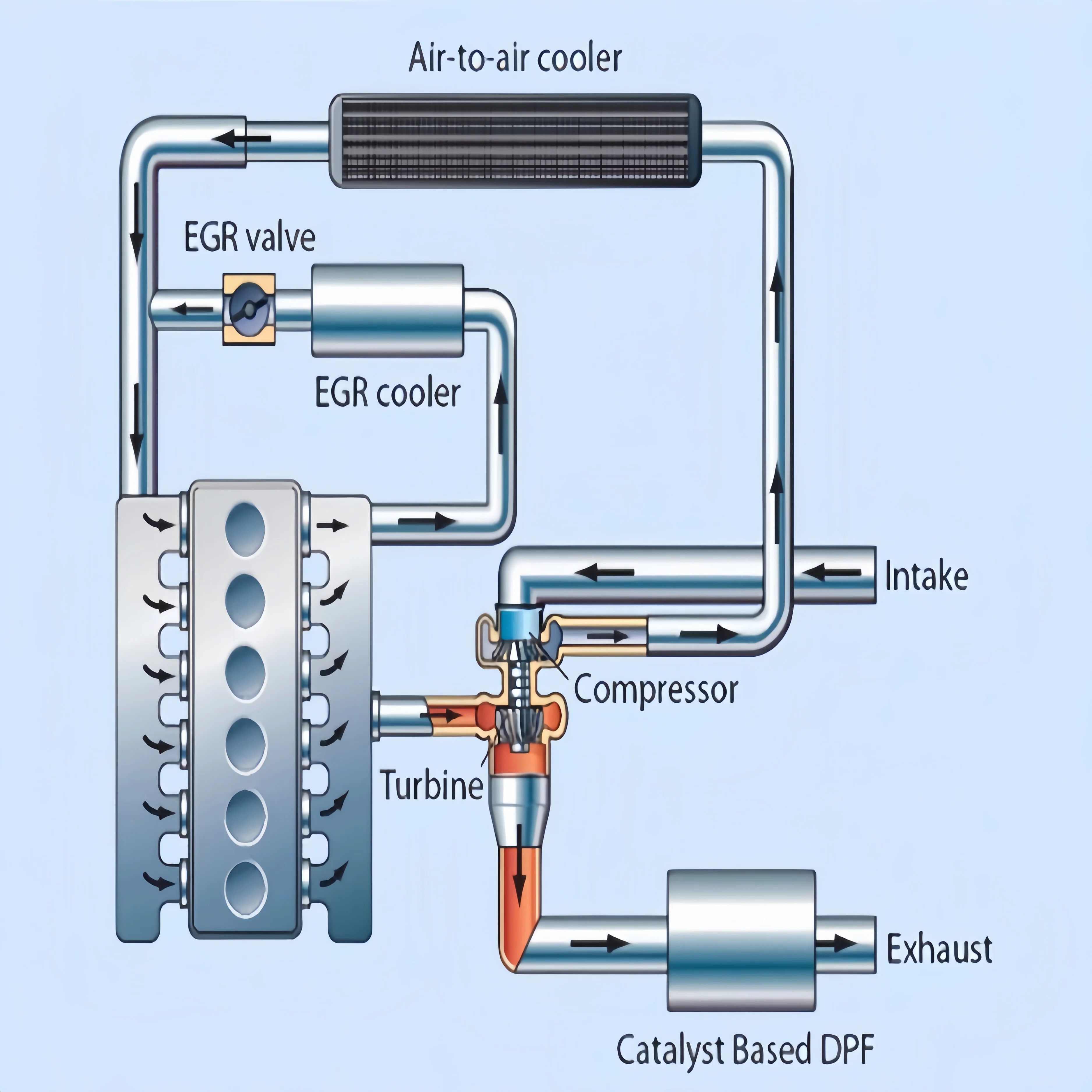 Air-to-air cooler

EGR valve

EGR cooler

Intake

Compressor

Turbine

Exhaust

Catalyst Based DPF