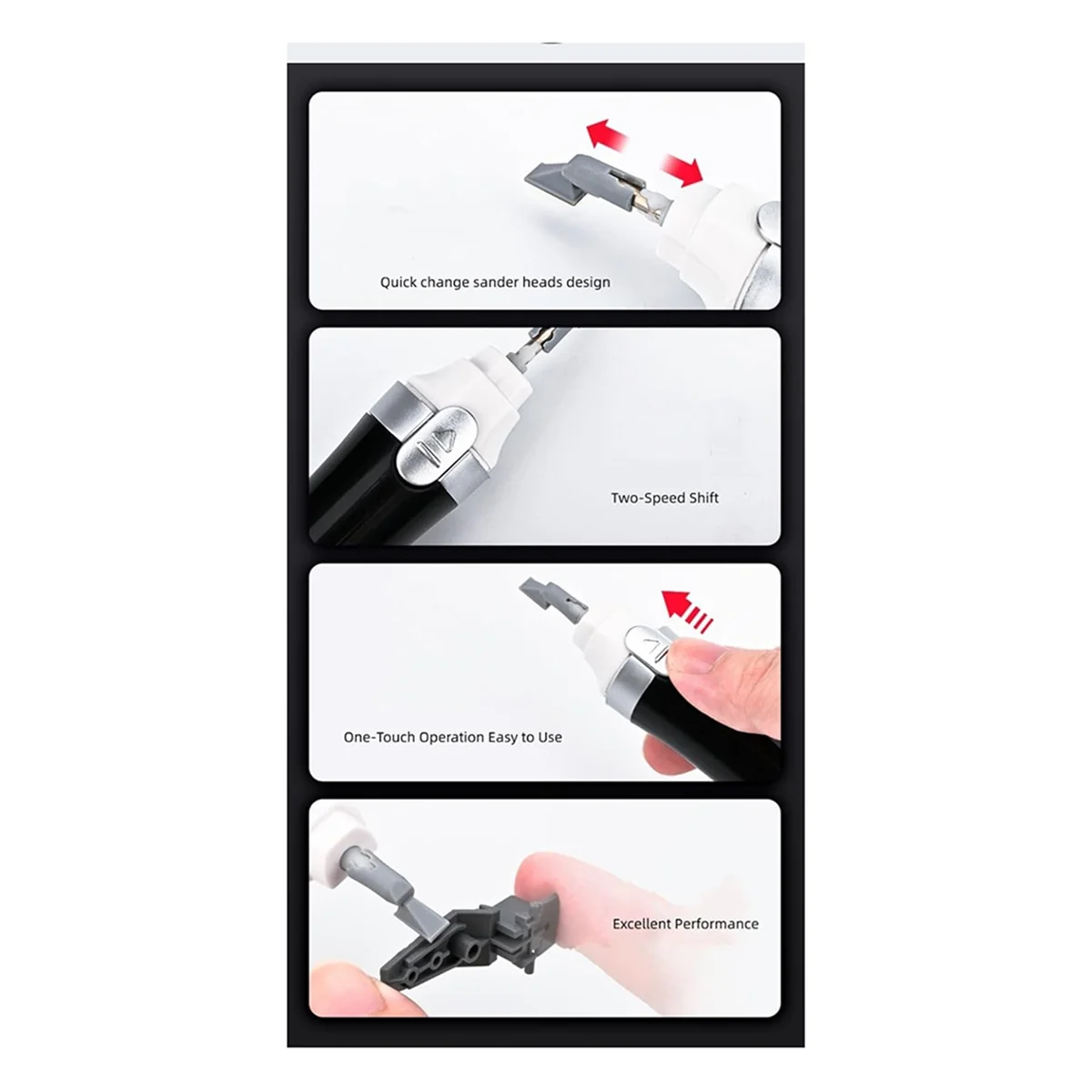 Quick change sander heads design

Two-Speed Shift

One-Touch Operation Easy to Use

Excellent Performance