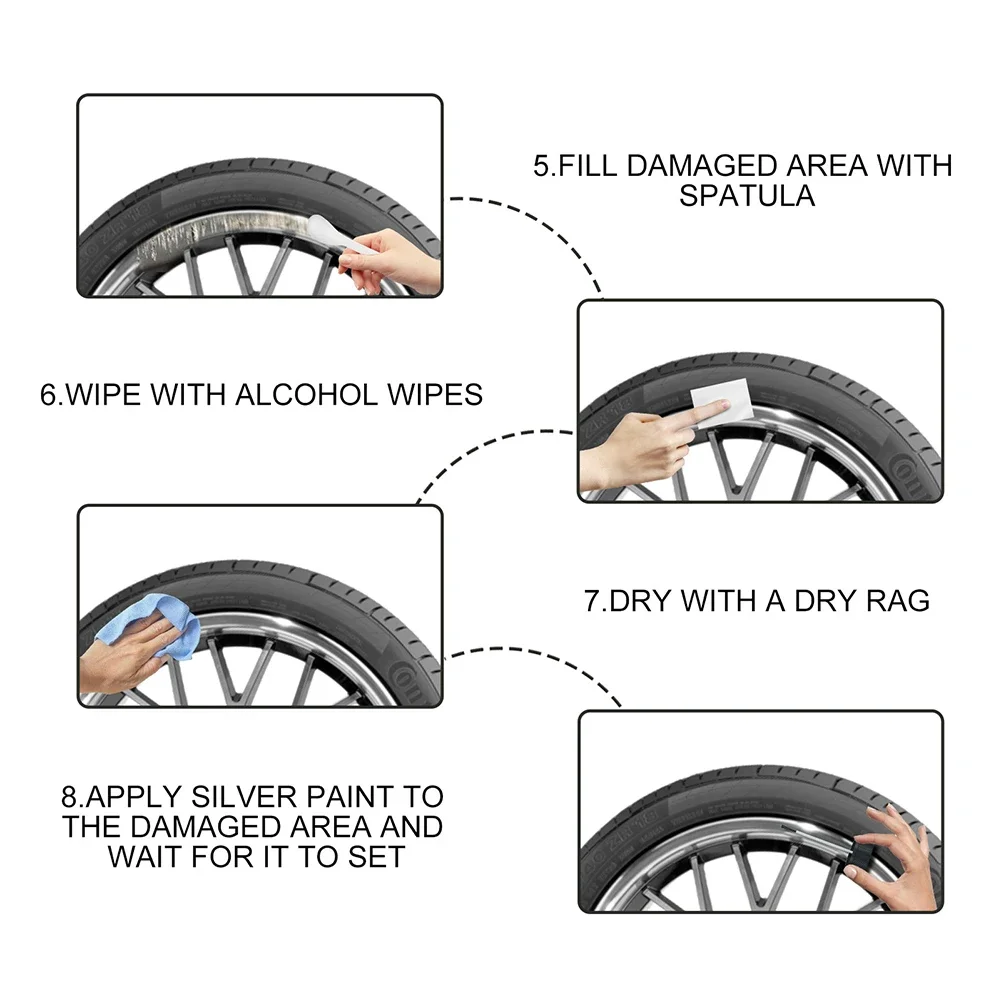 5.FILL DAMAGED AREA WITH SPATULA

6.WIPE WITH ALCOHOL WIPES

7.DRY WITH A DRY RAG

8.APPLY SILVER PAINT TO THE DAMAGED AREA AND WAIT FOR IT TO SET