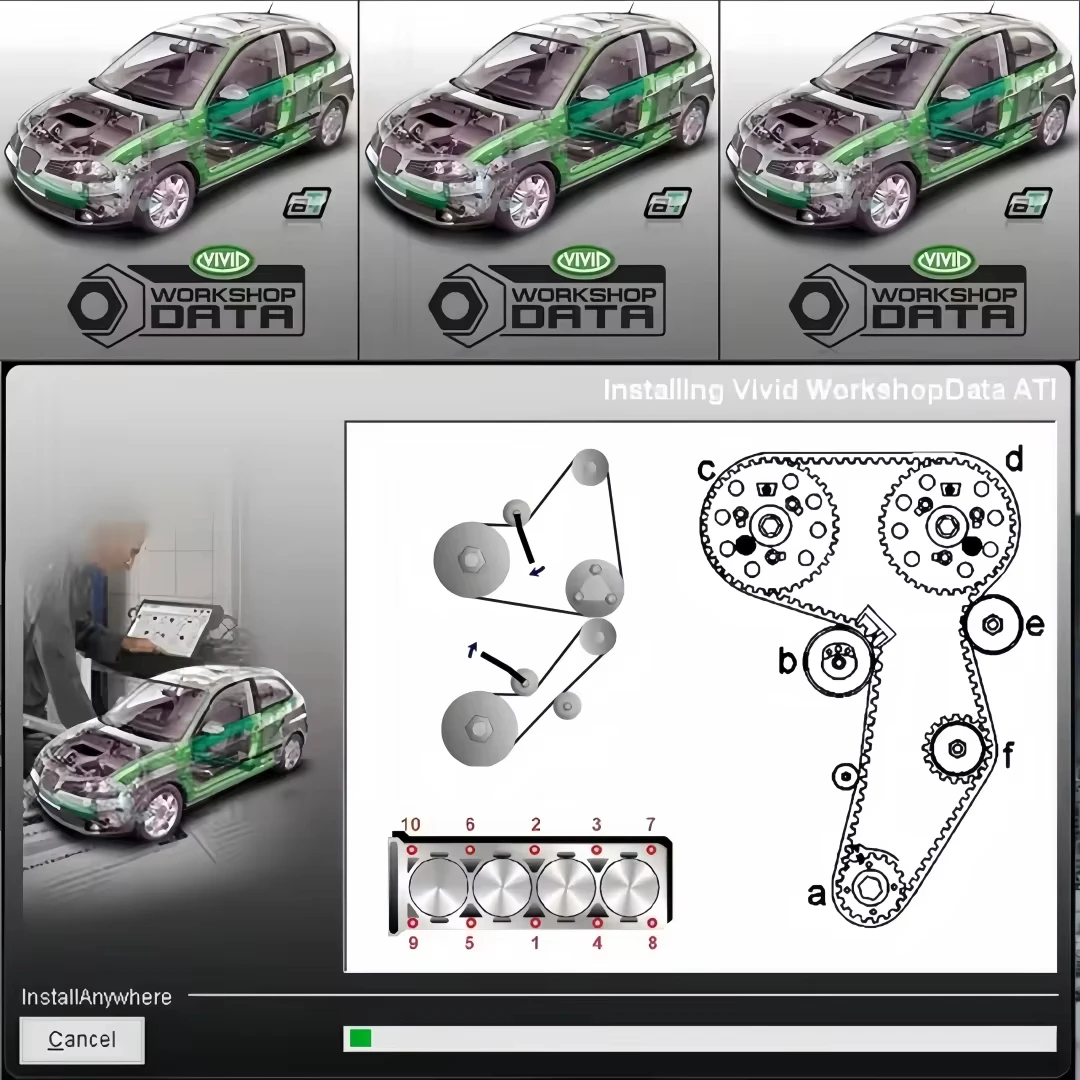 VIVID WORKSHOP DATA

VIVID WORKSHOP DATA

VIVID WORKSHOP DATA

Installing Vivid WorkshopData ATI

c d e b f a

10 6 2 3 7

9 5 1 4 8

InstallAnywhere

Cancel