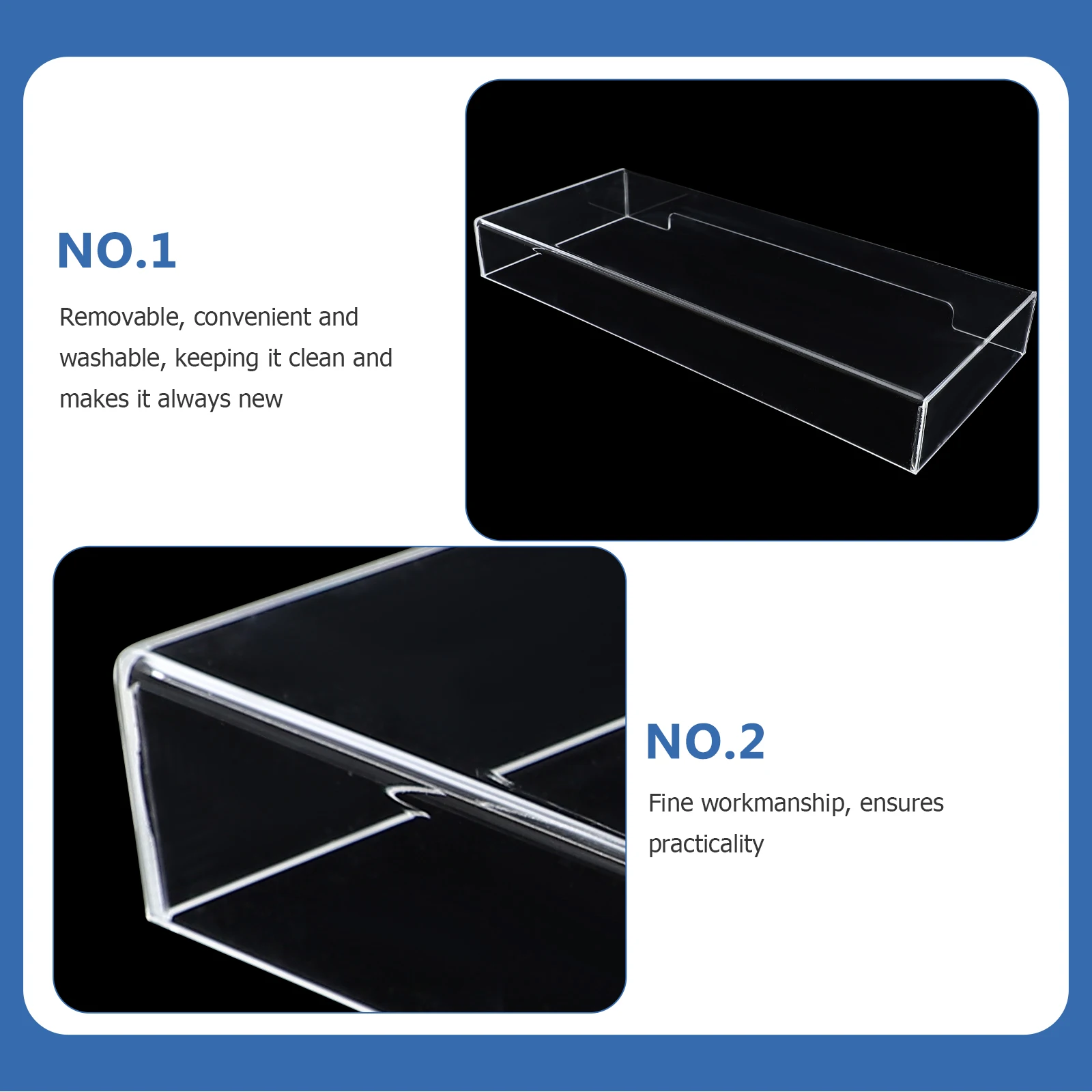 NO.1

Removable, convenient and washable, keeping it clean and makes it always new

NO.2

Fine workmanship, ensures practicality