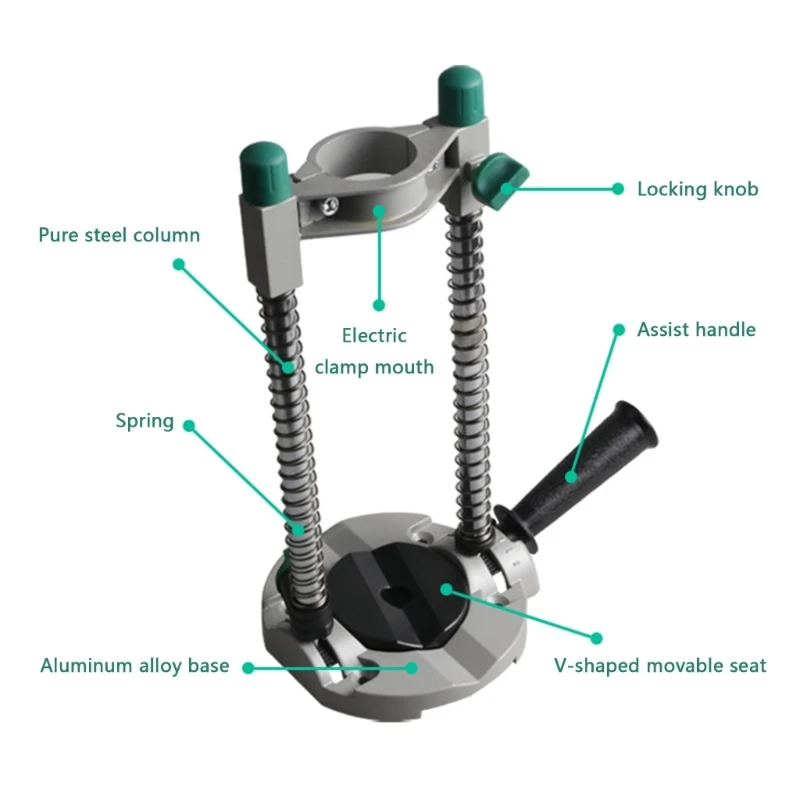 Locking knob

Pure steel column

Electric clamp mouth

Assist handle

Spring

Aluminum alloy base

V-shaped movable seat