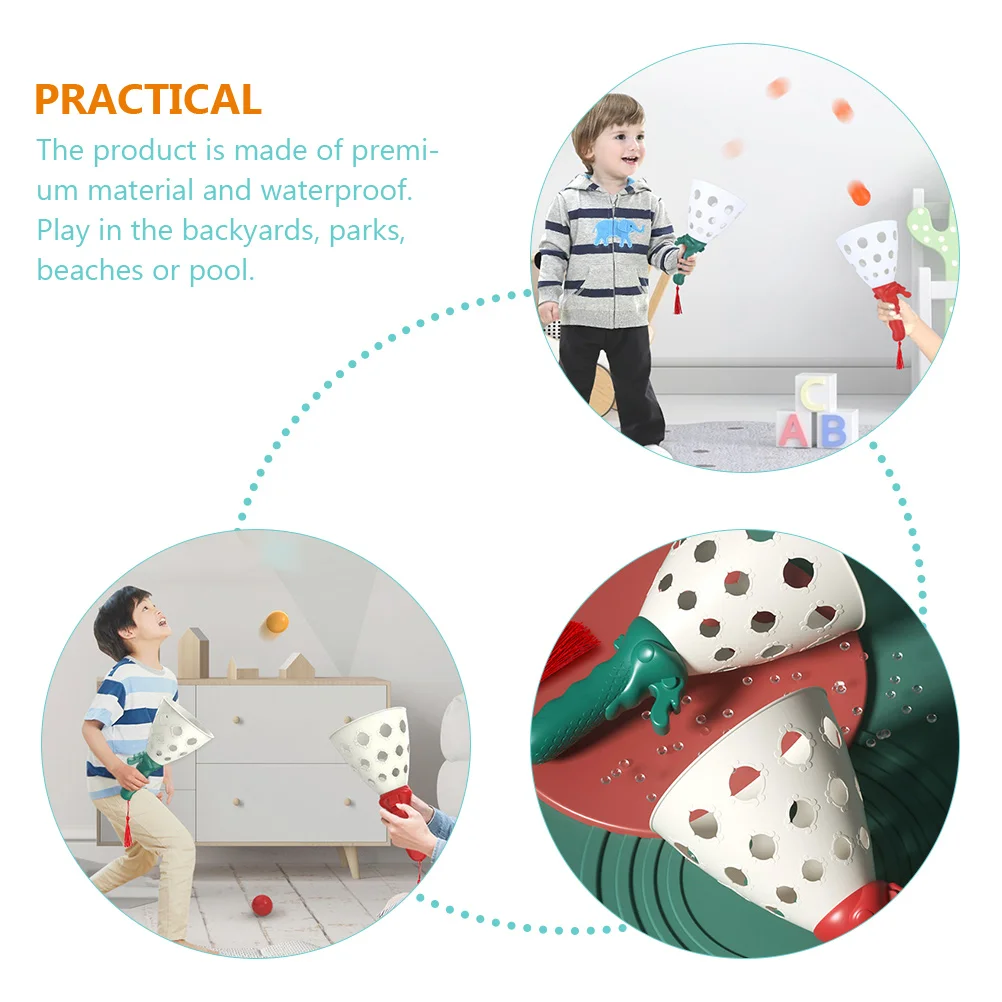 PRACTICAL

The product is made of premium material and waterproof. Play in the backyards, parks, beaches or pool.

C
A B