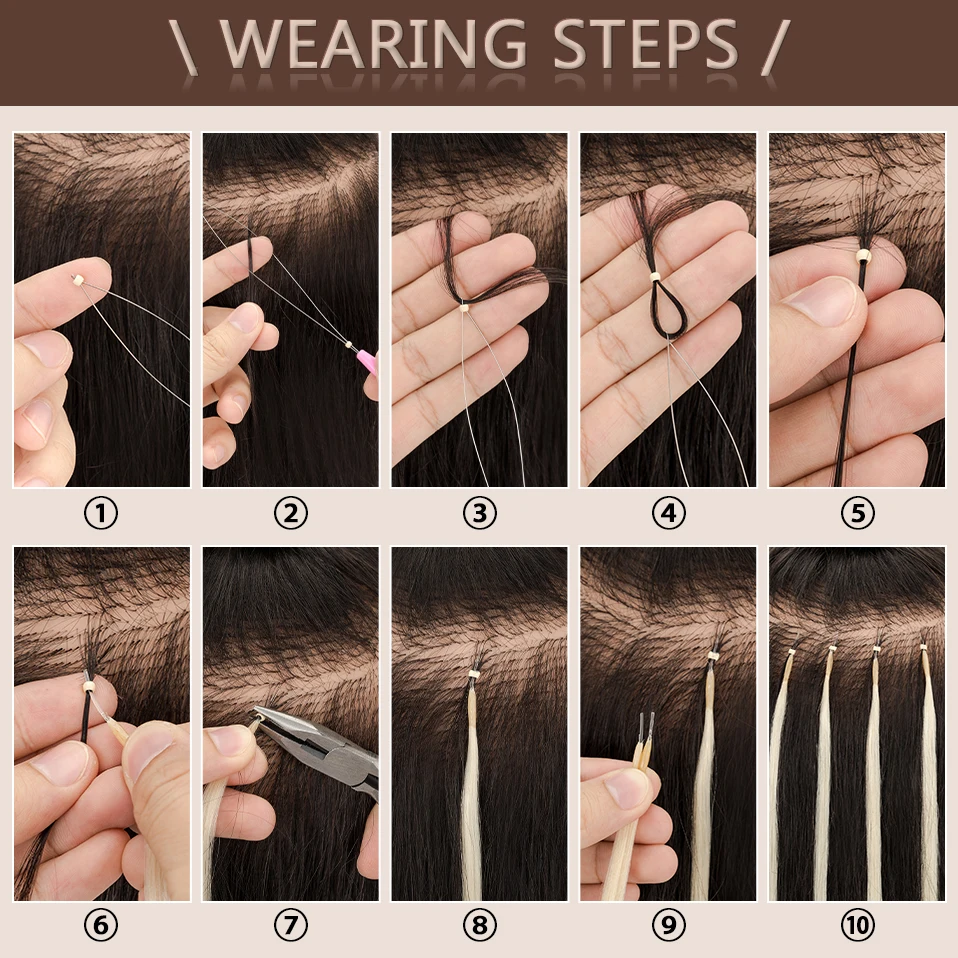 \ WEARING STEPS /

①

②

③

④

⑤

⑥

⑦

⑧

⑨

⑩