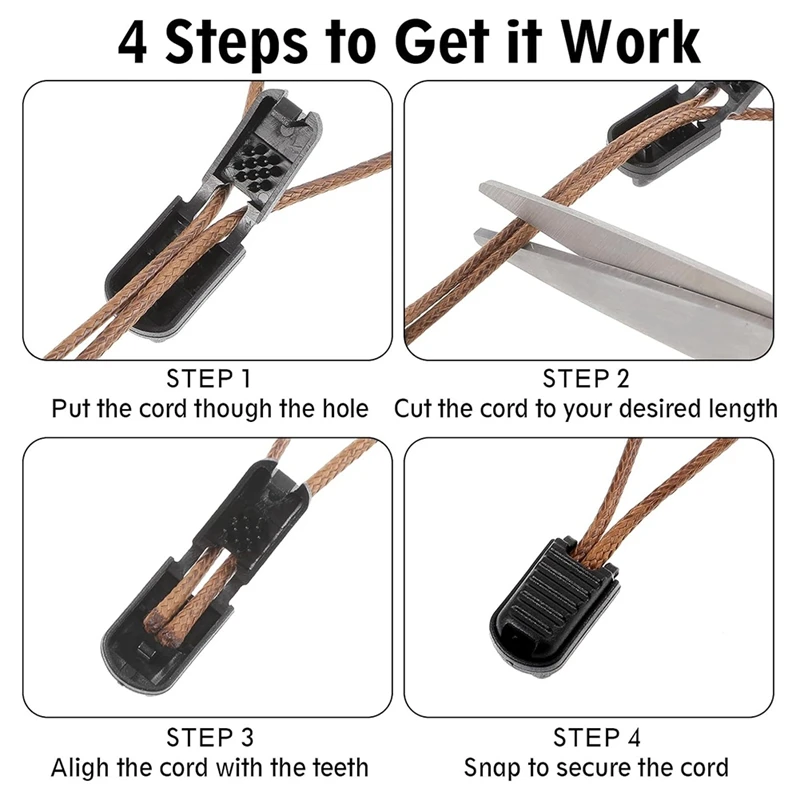 4 Steps to Get it Work

STEP 1
Put the cord though the hole

STEP 2
Cut the cord to your desired length

STEP 3
Aligh the cord with the teeth

STEP 4
Snap to secure the cord