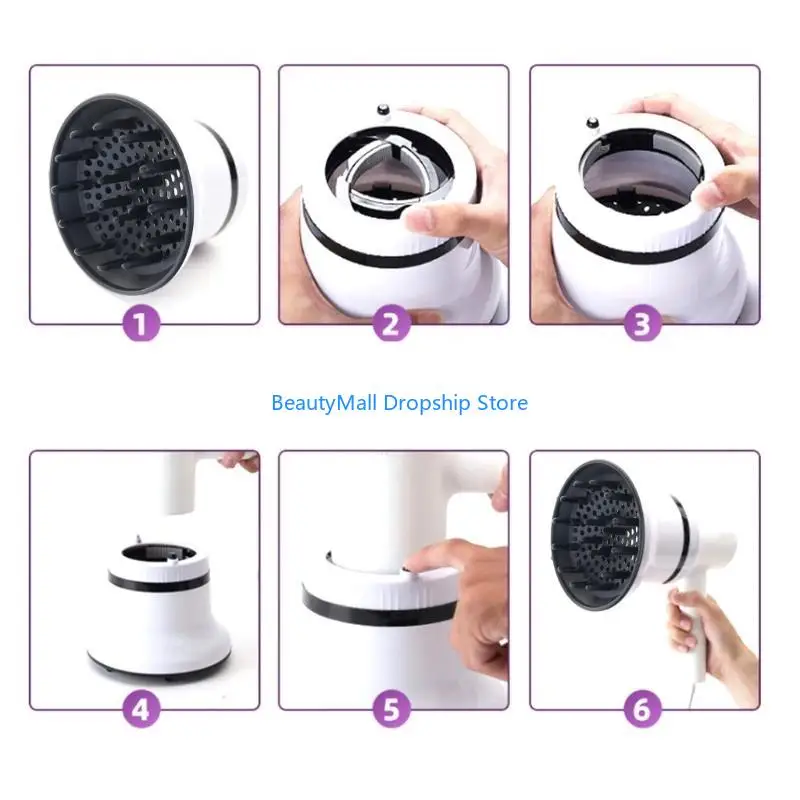 1

2

3

BeautyMall Dropship Store

4

5

6