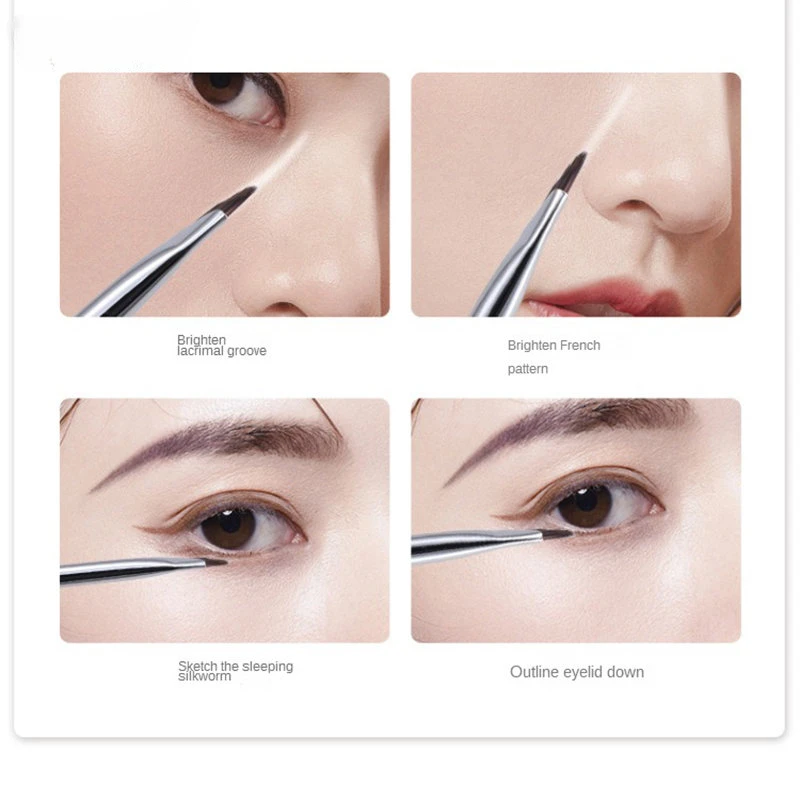 Brighten lacrimal groove

Brighten French pattern

Sketch the sleeping silkworm

Outline eyelid down