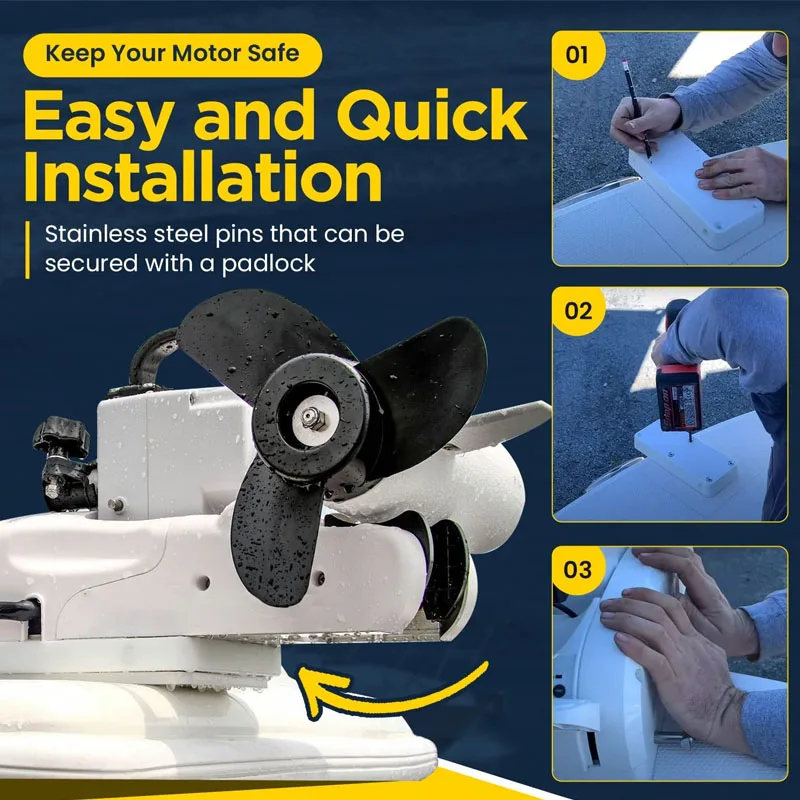 Keep Your Motor Safe

Easy and Quick Installation

Stainless steel pins that can be secured with a padlock

01

02

03