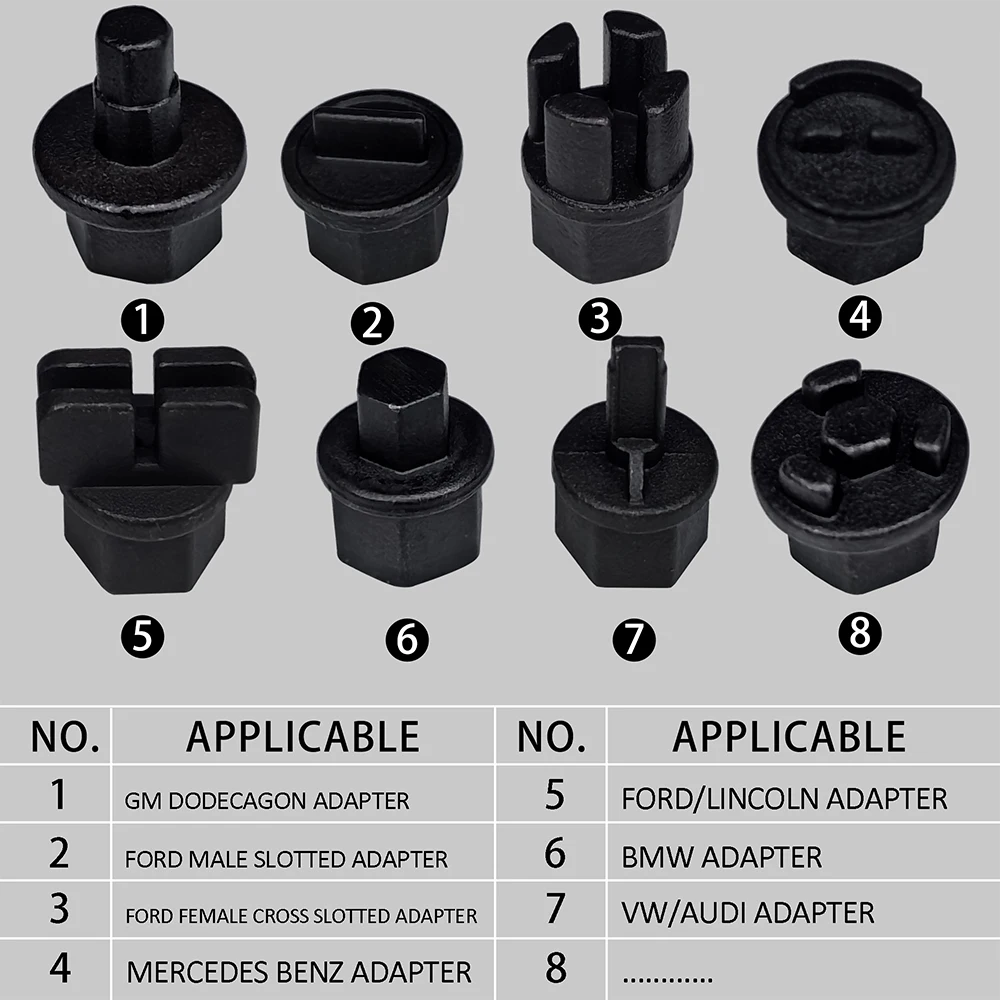 1

2

3

4

5

6

7

8

| NO. | APPLICABLE | NO. | APPLICABLE |
|---|---|---|---|
| 1 | GM DODECAGON ADAPTER | 5 | FORD/LINCOLN ADAPTER |
| 2 | FORD MALE SLOTTED ADAPTER | 6 | BMW ADAPTER |
| 3 | FORD FEMALE CROSS SLOTTED ADAPTER | 7 | VW/AUDI ADAPTER |
| 4 | MERCEDES BENZ ADAPTER | 8 | ............ |