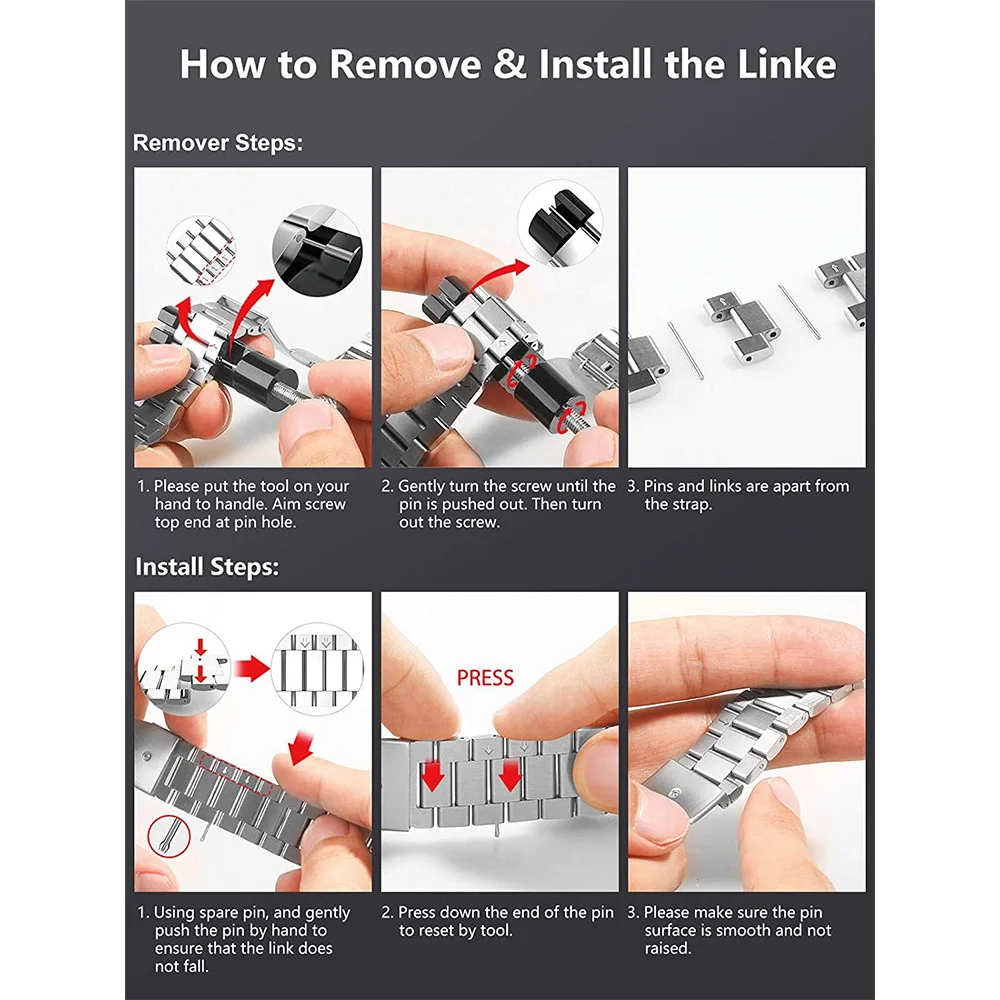 How to Remove & Install the Linke

Remover Steps:

1. Please put the tool on your hand to handle. Aim screw top end at pin hole.

2. Gently turn the screw until the pin is pushed out. Then turn out the screw.

3. Pins and links are apart from the strap.

Install Steps:

PRESS

1. Using spare pin, and gently push the pin by hand to ensure that the link does not fall.

2. Press down the end of the pin to reset by tool.

3. Please make sure the pin surface is smooth and not raised.