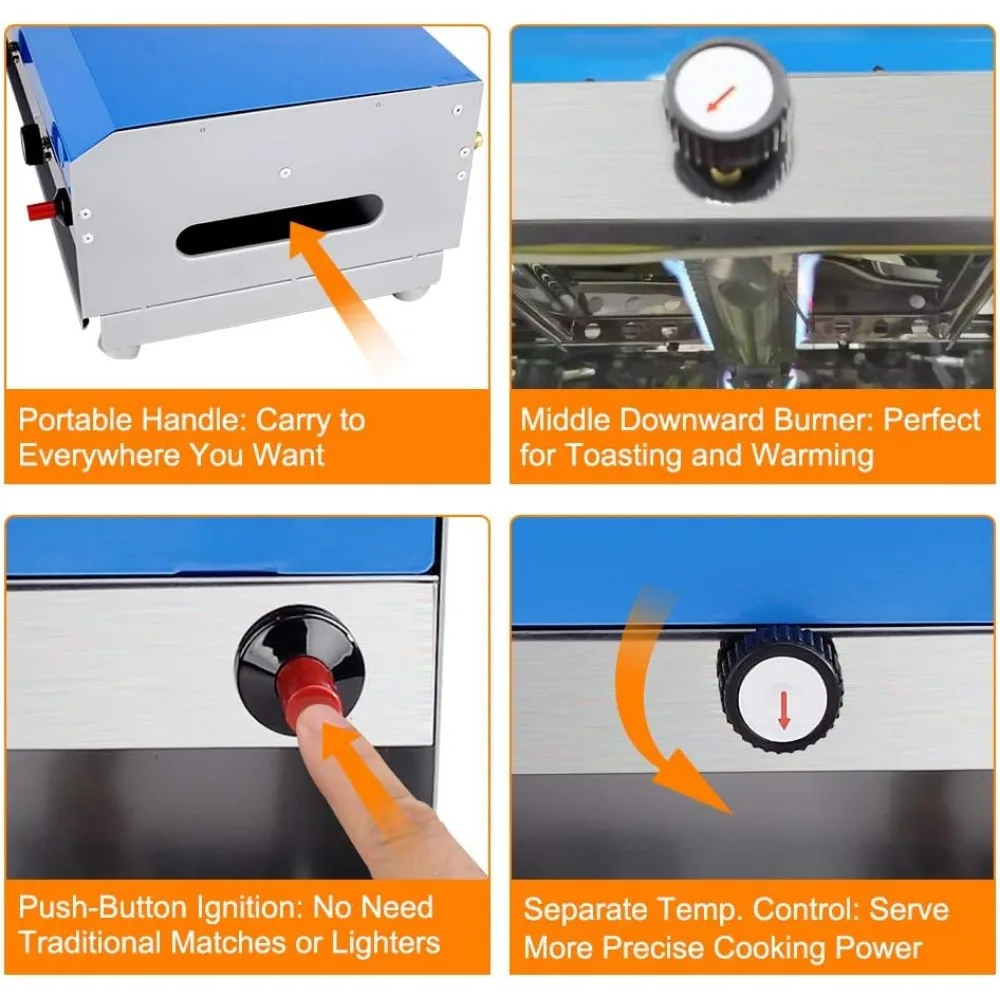 Portable Handle: Carry to Everywhere You Want

Middle Downward Burner: Perfect for Toasting and Warming

Push-Button Ignition: No Need Traditional Matches or Lighters

Separate Temp. Control: Serve More Precise Cooking Power