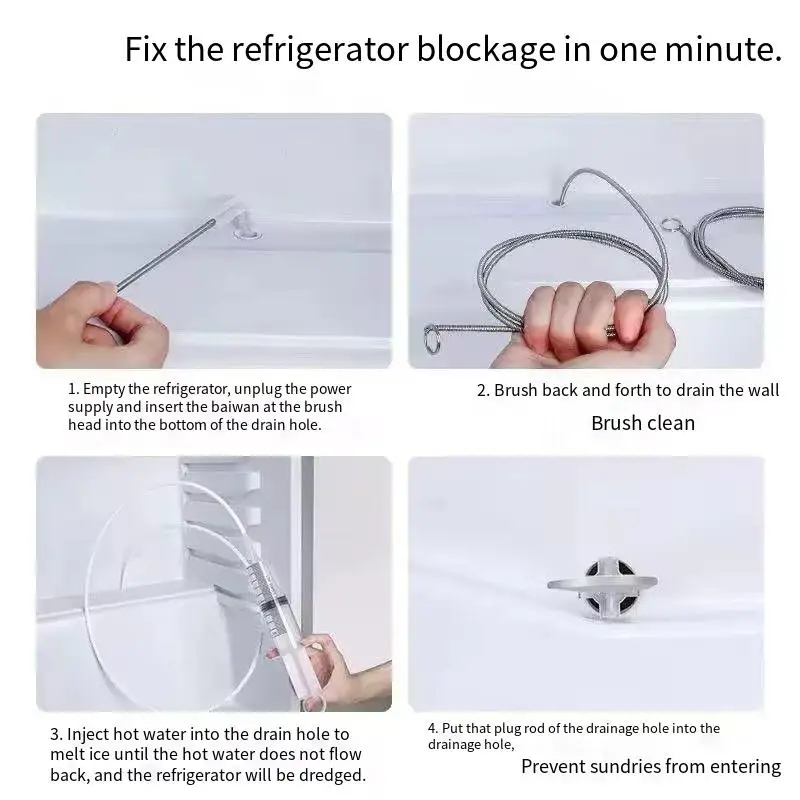 Fix the refrigerator blockage in one minute.

1. Empty the refrigerator, unplug the power supply and insert the baiwan at the brush head into the bottom of the drain hole.

2. Brush back and forth to drain the wall

Brush clean

3. Inject hot water into the drain hole to melt ice until the hot water does not flow back, and the refrigerator will be dredged.

4. Put that plug rod of the drainage hole into the drainage hole,

Prevent sundries from entering