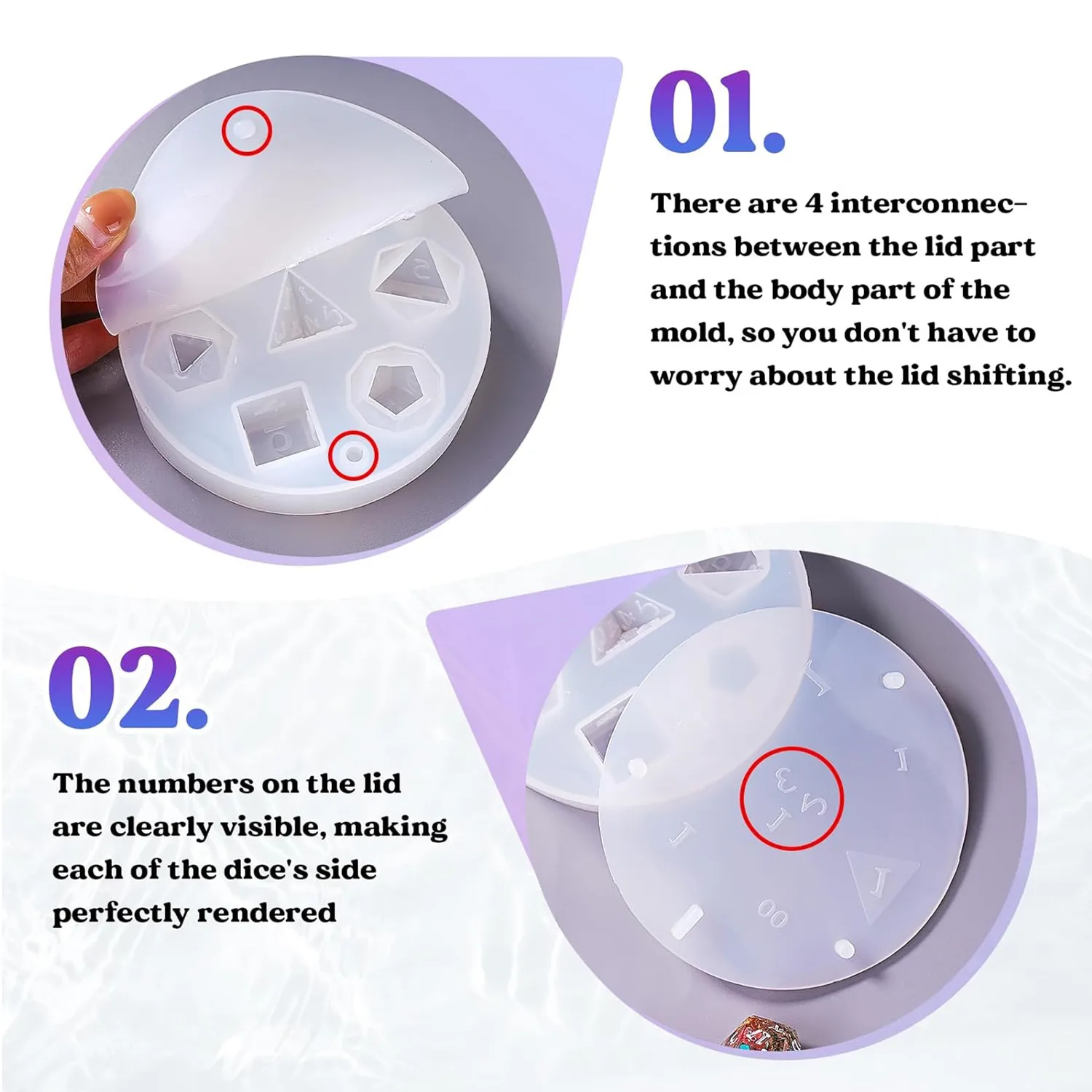 01.

There are 4 interconnections between the lid part and the body part of the mold, so you don't have to worry about the lid shifting.

02.

The numbers on the lid are clearly visible, making each of the dice's side perfectly rendered