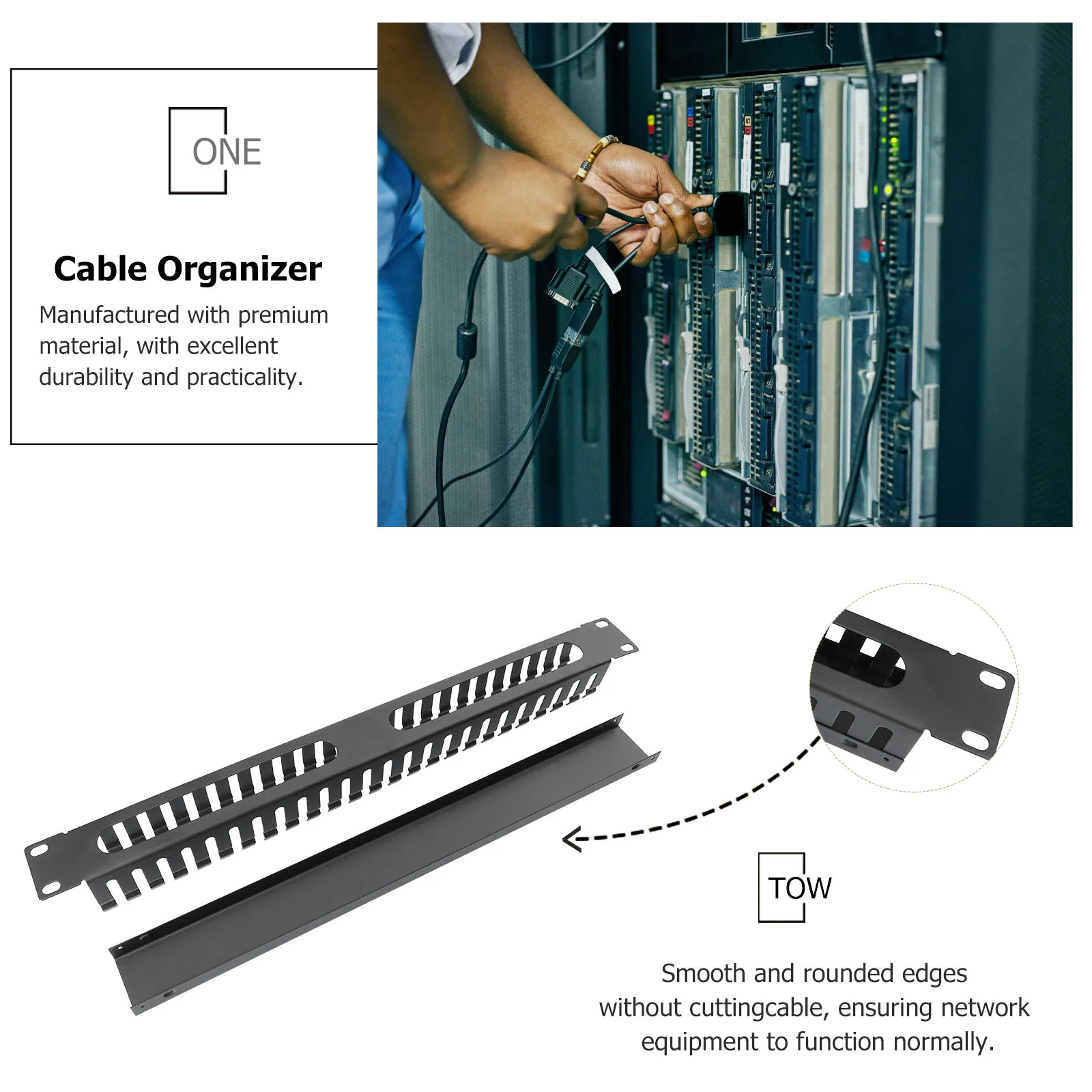 ONE

Cable Organizer

Manufactured with premium material, with excellent durability and practicality.

TOW

Smooth and rounded edges without cuttingcable, ensuring network equipment to function normally.