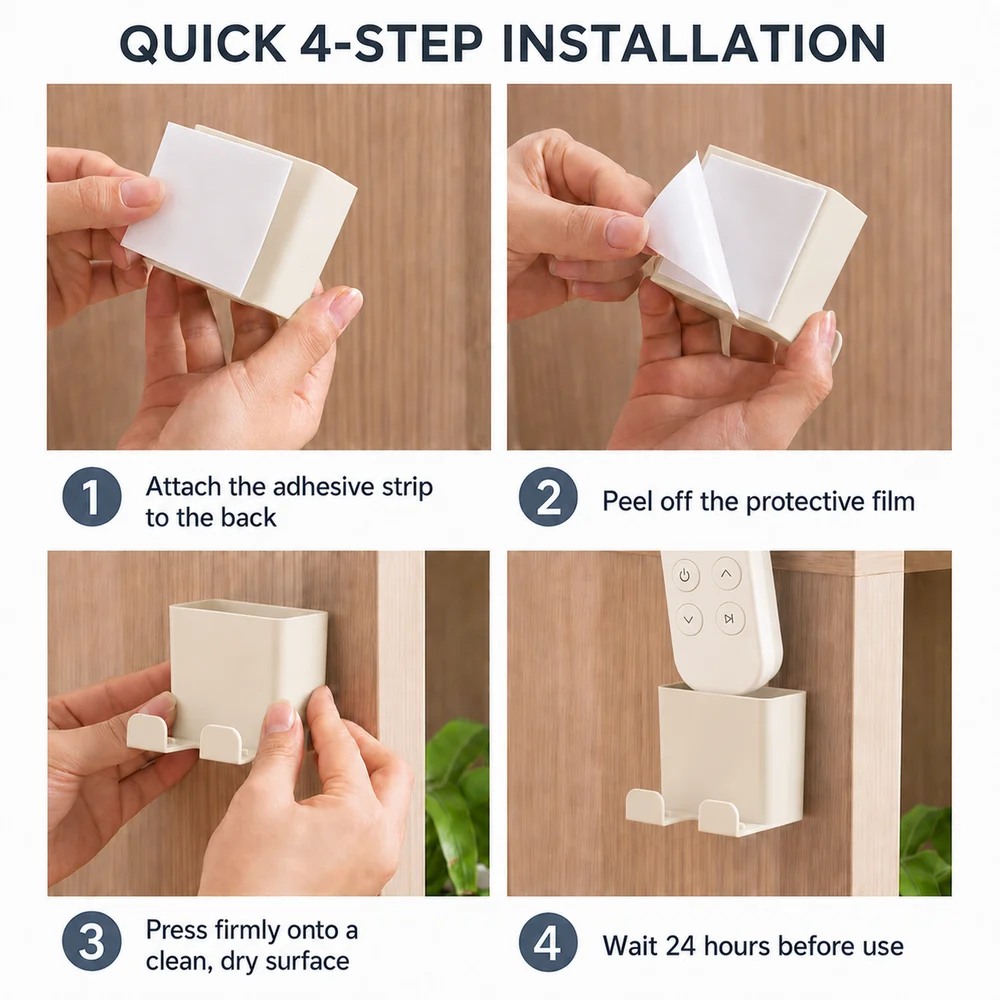 QUICK 4-STEP INSTALLATION

1 Attach the adhesive strip to the back

2 Peel off the protective film

3 Press firmly onto a clean, dry surface

4 Wait 24 hours before use