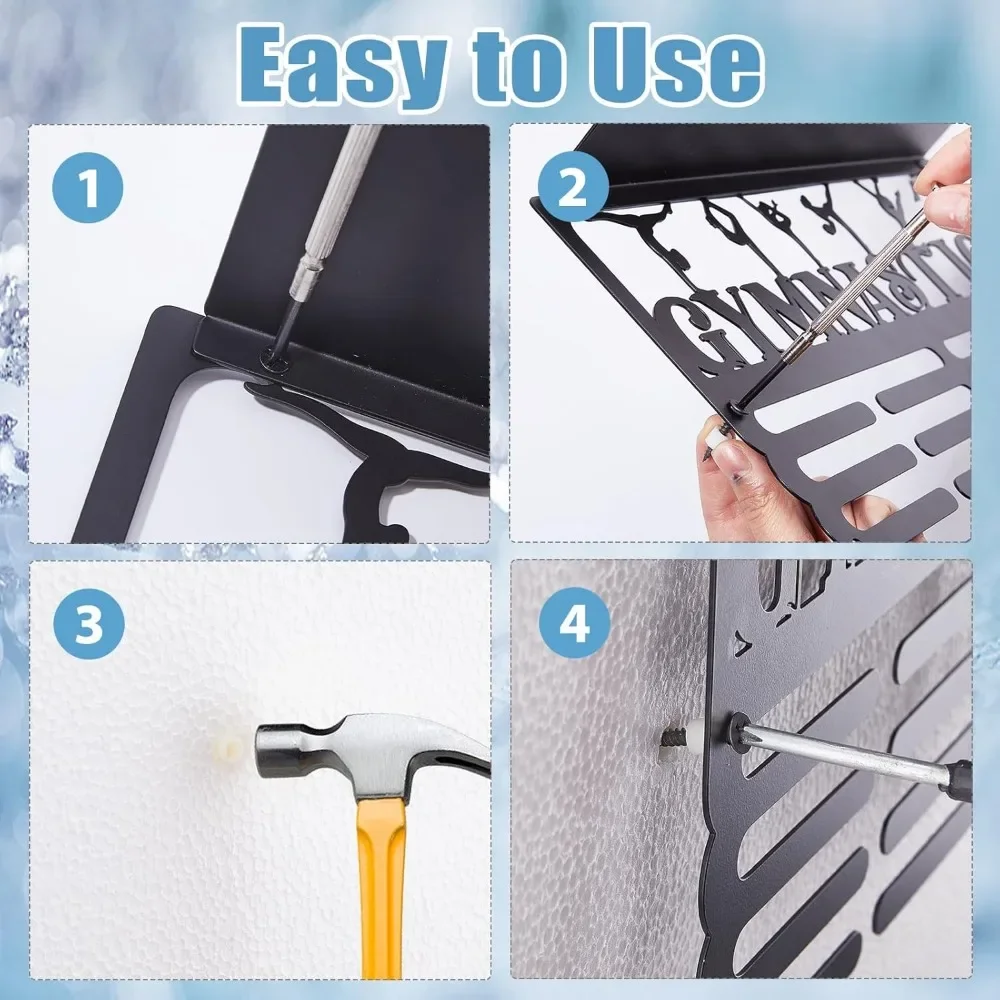 Easy to Use

1

2

GYMNASTIC

3

4