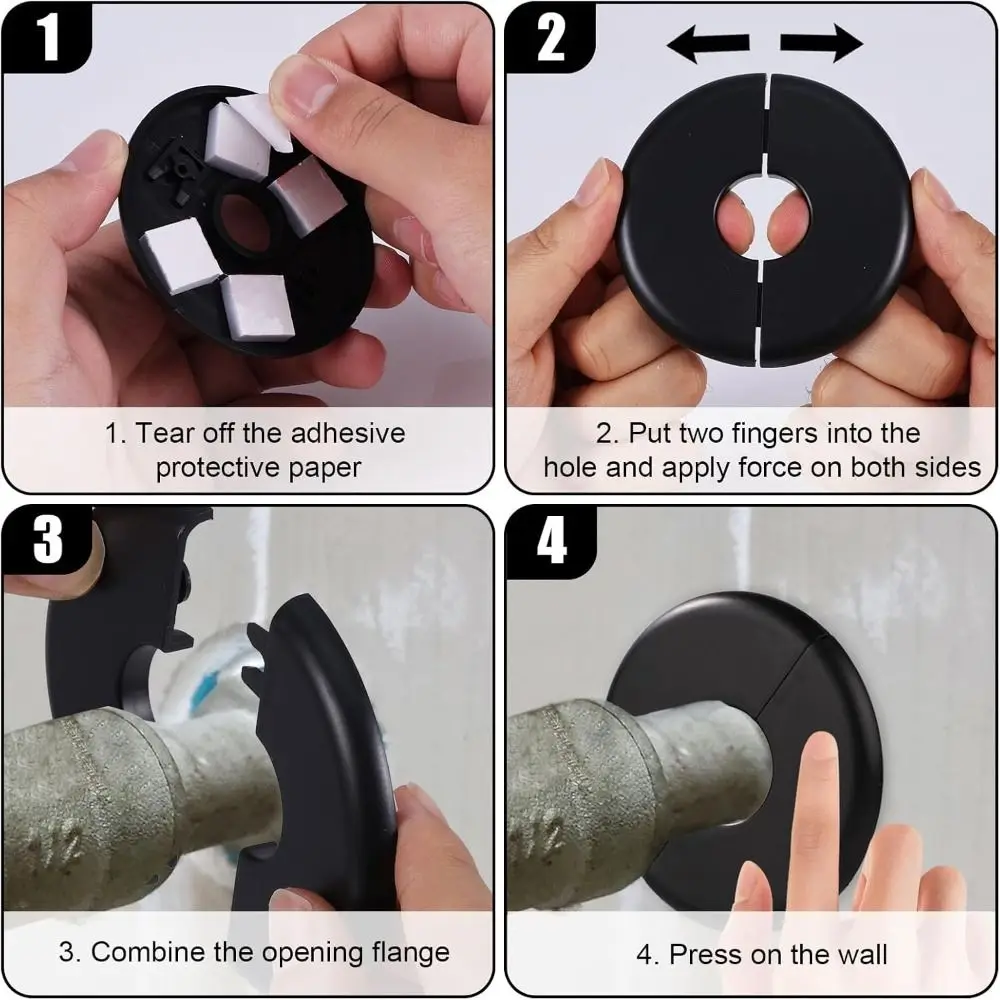 1

1. Tear off the adhesive protective paper

2

2. Put two fingers into the hole and apply force on both sides

3

3. Combine the opening flange

4

4. Press on the wall