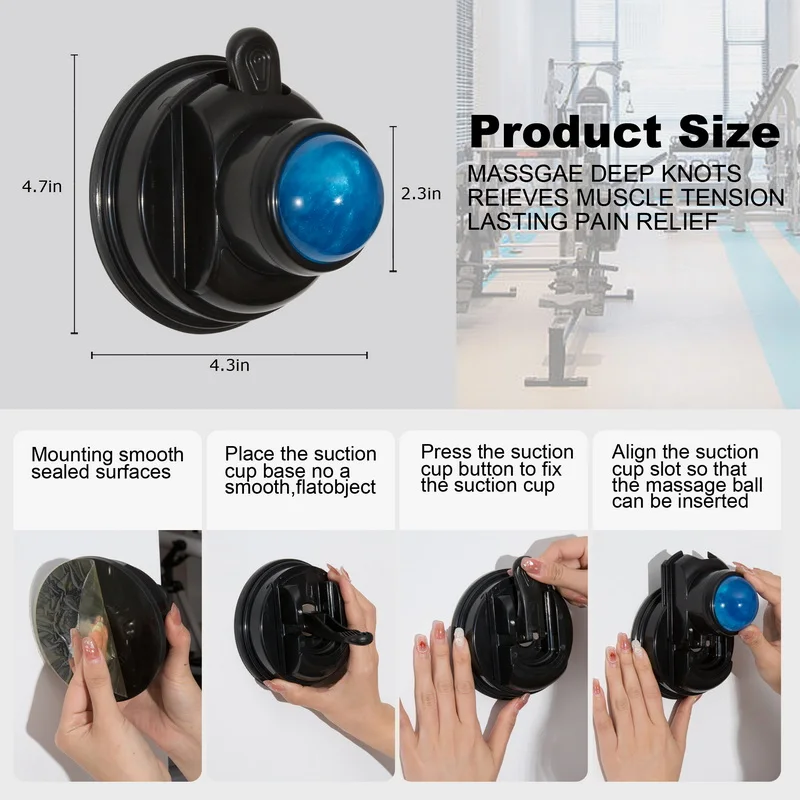 4.7in

2.3in

4.3in

Product Size

MASSGAE DEEP KNOTS
REIEVES MUSCLE TENSION
LASTING PAIN RELIEF

Mounting smooth sealed surfaces

Place the suction cup base no a smooth,flatobject

Press the suction cup button to fix the suction cup

Align the suction cup slot so that the massage ball can be inserted