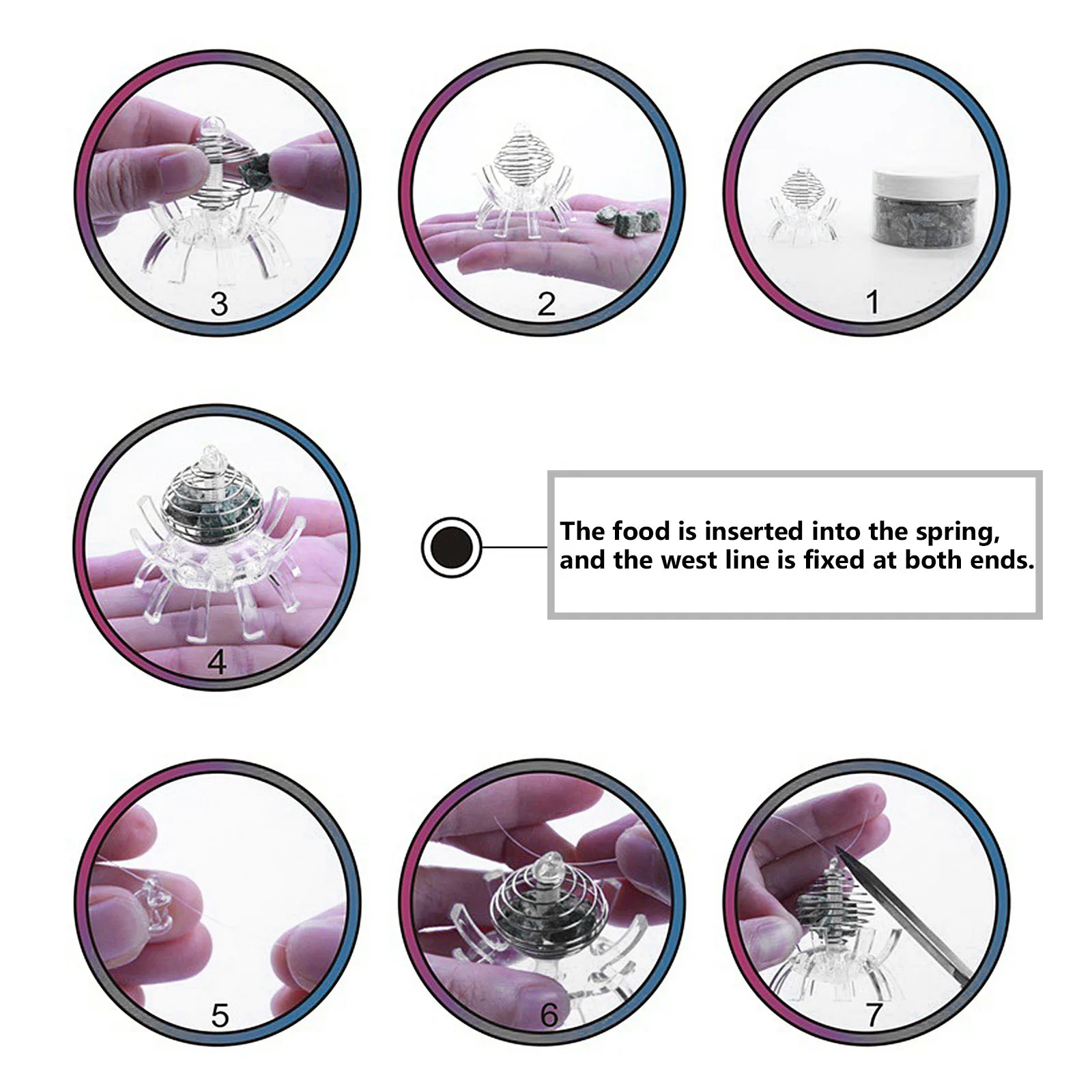 3

2

1

4

The food is inserted into the spring, and the west line is fixed at both ends.

5

6

7