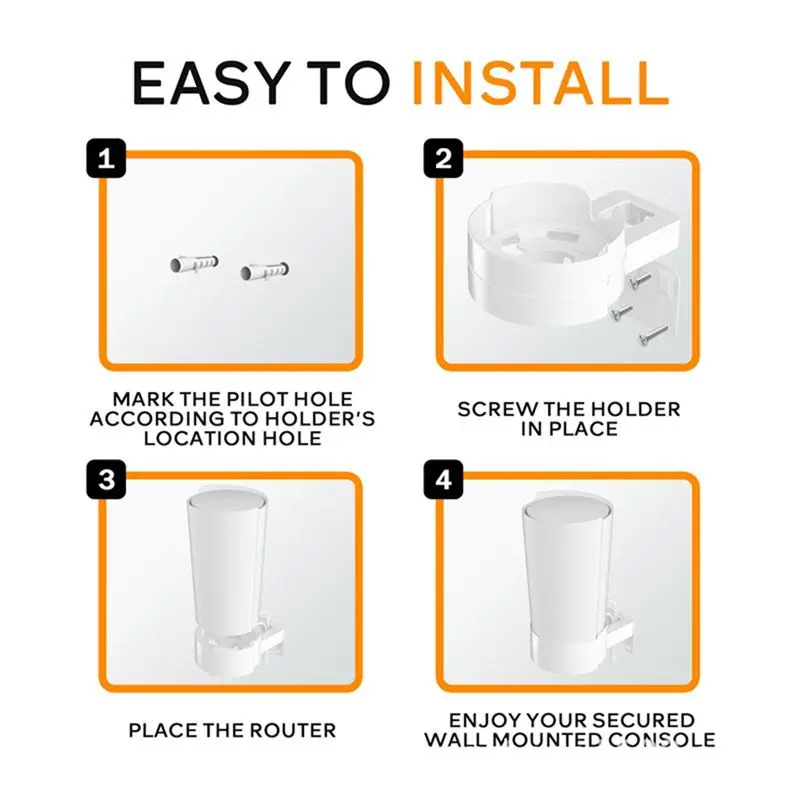 EASY TO INSTALL

1

MARK THE PILOT HOLE ACCORDING TO HOLDER'S LOCATION HOLE

2

SCREW THE HOLDER IN PLACE

3

PLACE THE ROUTER

4

ENJOY YOUR SECURED WALL MOUNTED CONSOLE